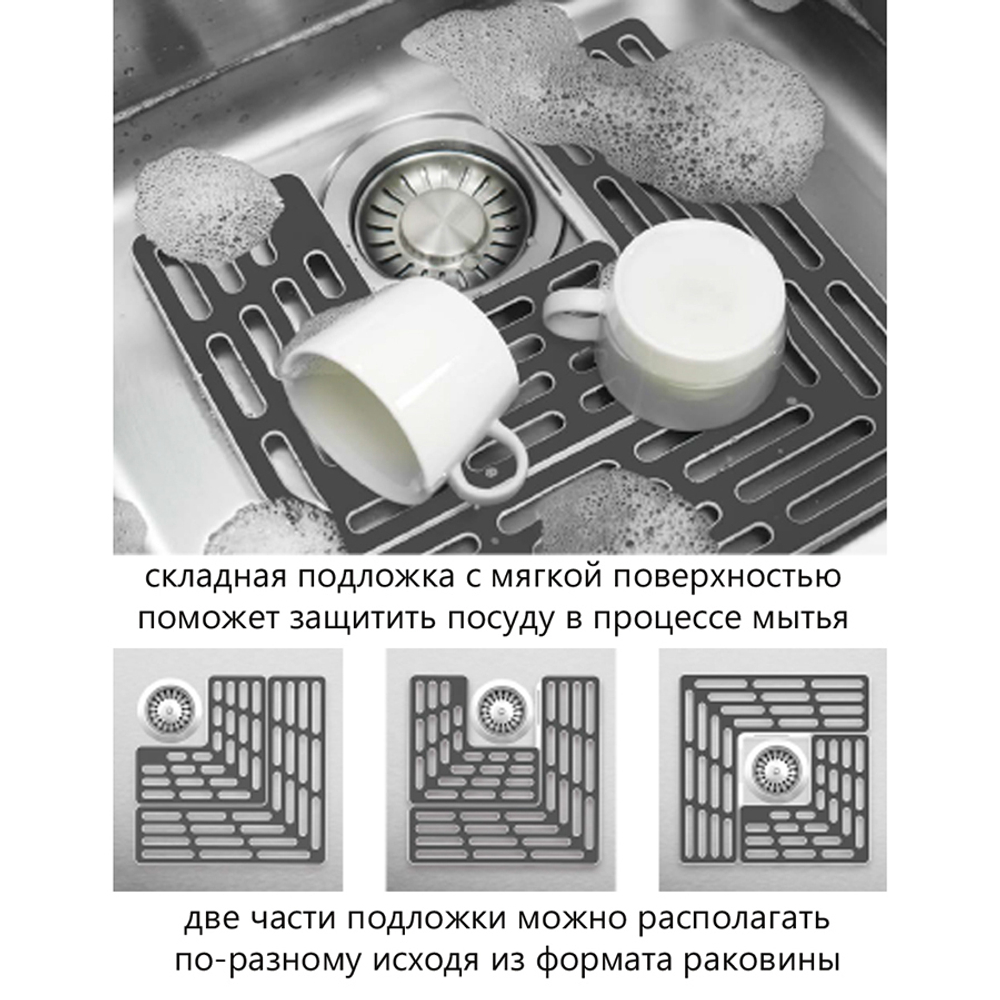 складная подложка с мягкой поверхностью поможет защитить посуду в процессе мытья

две части подложки можно располагать по-разному исходя из формата раковины