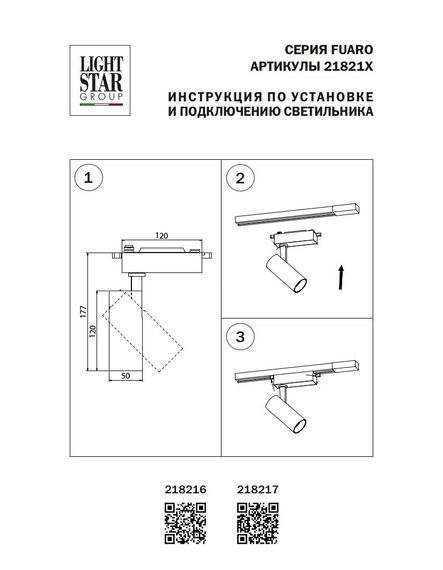 LIGHT STAR GROUP

СЕРИЯ FUARO
АРТИКУЛЫ 21821X

ИНСТРУКЦИЯ ПО УСТАНОВКЕ И ПОДКЛЮЧЕНИЮ СВЕТИЛЬНИКА

1

120

177

120

50

2

3

218216

218217