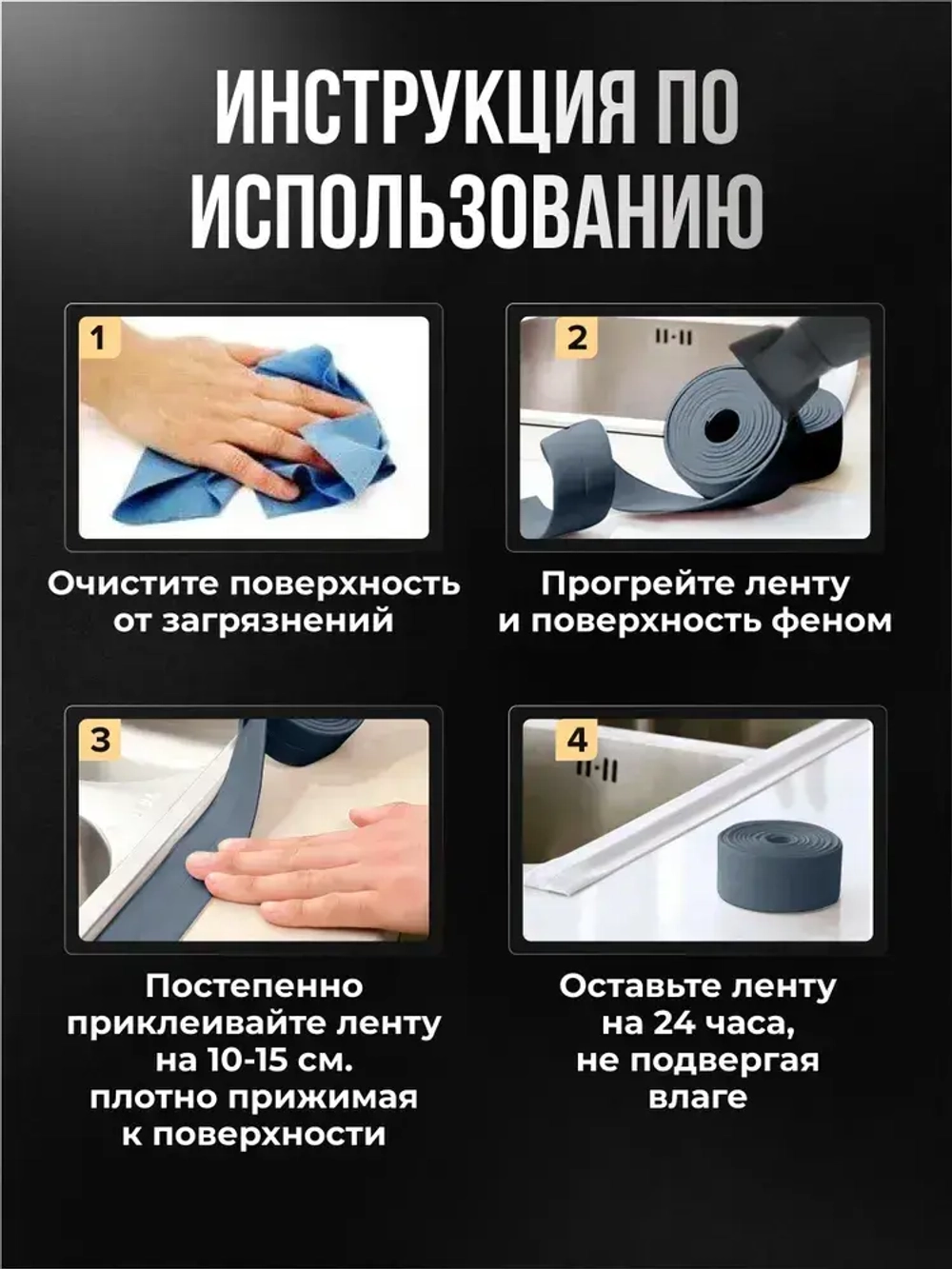 ИНСТРУКЦИЯ ПО ИСПОЛЬЗОВАНИЮ

1

Очистите поверхность от загрязнений

2

Прогрейте ленту и поверхность феном

3

Постепенно приклеивайте ленту на 10-15 см. плотно прижимая к поверхности

4

Оставьте ленту на 24 часа, не подвергая влаге