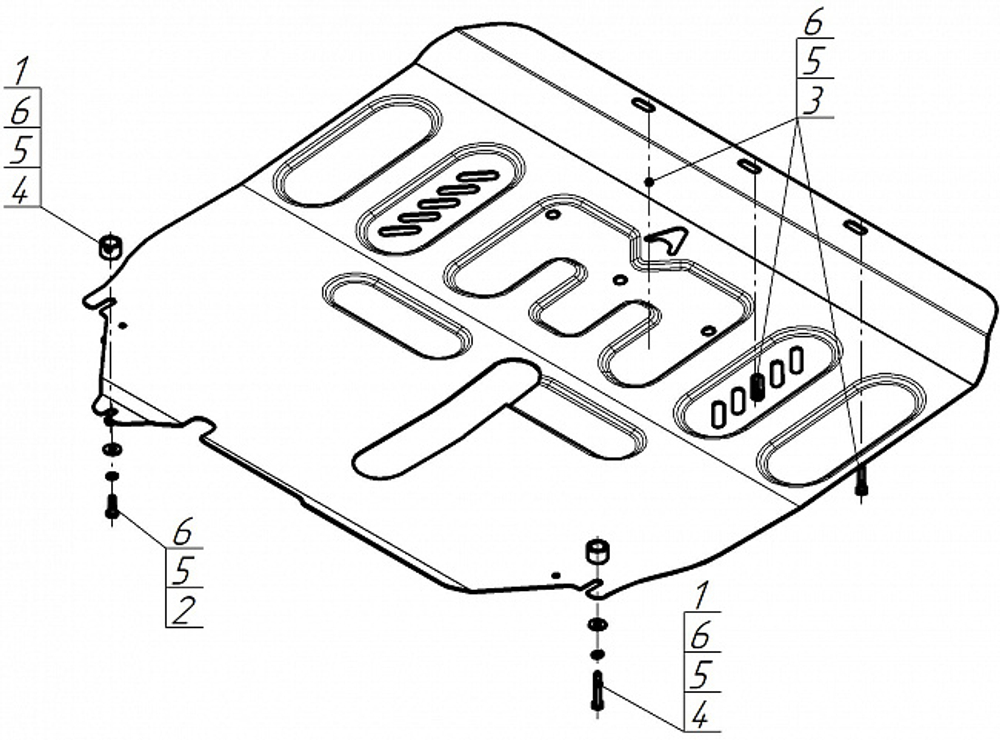 1
6
5
4

6
5
3

6
5
2

1
6
5
4