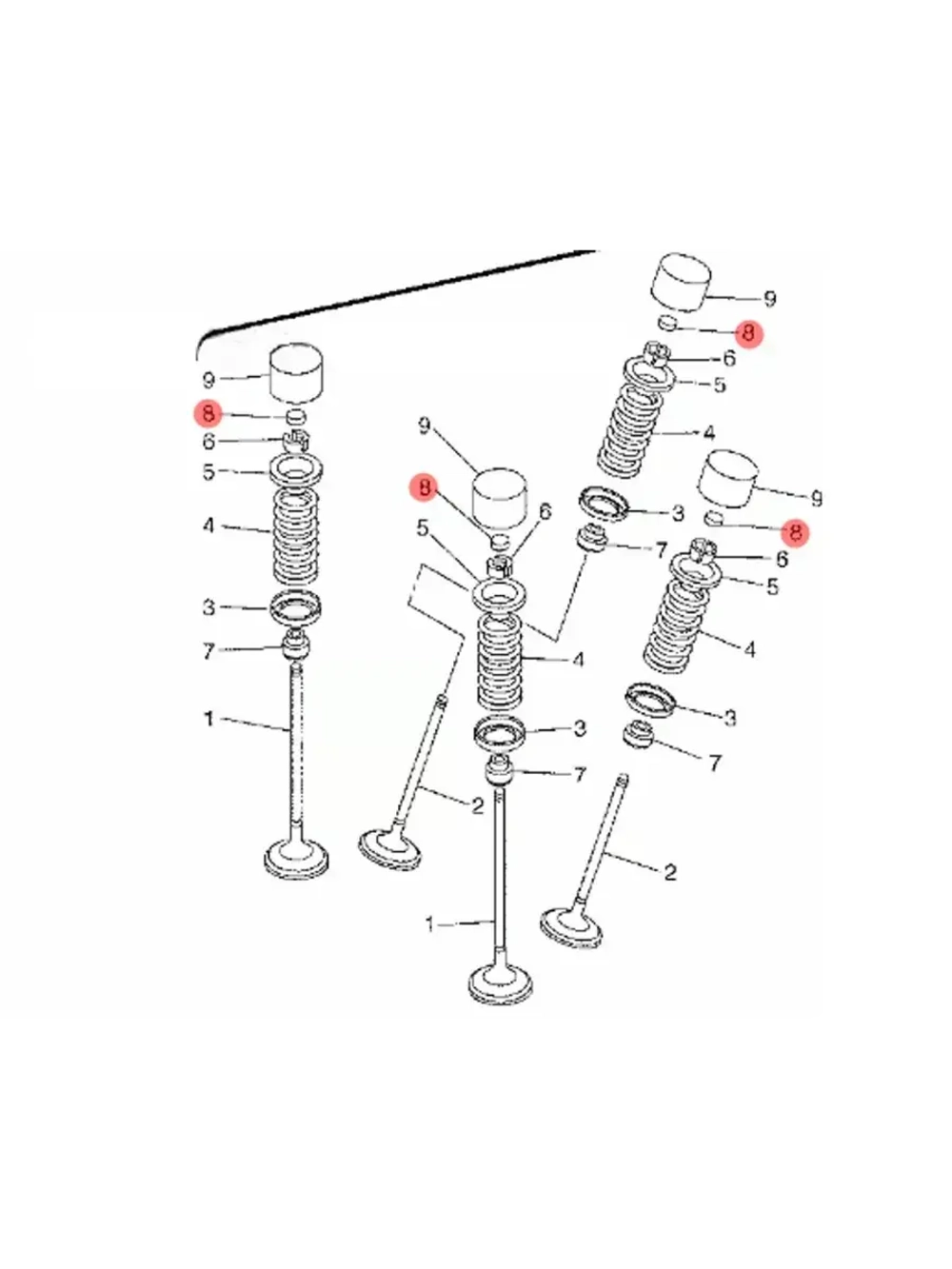 9
8
6
5
4
3
7
1
9
8
6
5
4
3
7
2
1
9
8
6
5
4
3
7
9
8
6
5
4
3
7
2