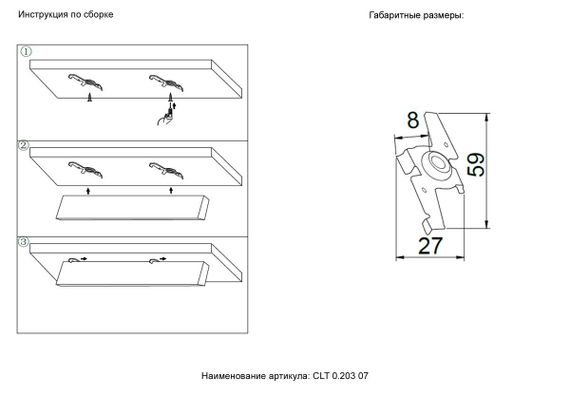 Инструкция по сборке

①

②

③

Габаритные размеры:

8

59

27

Наименование артикула: CLT 0.203 07