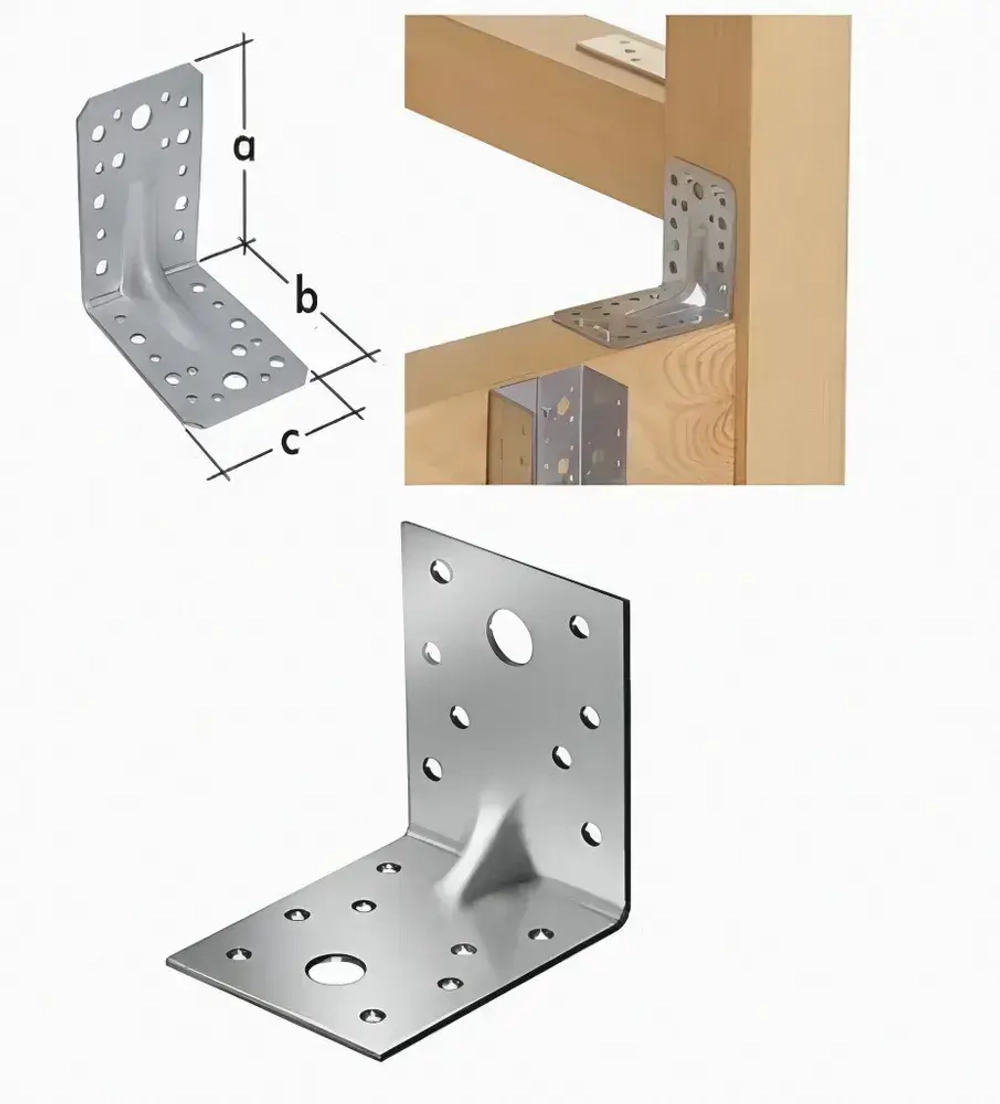 a
b
c