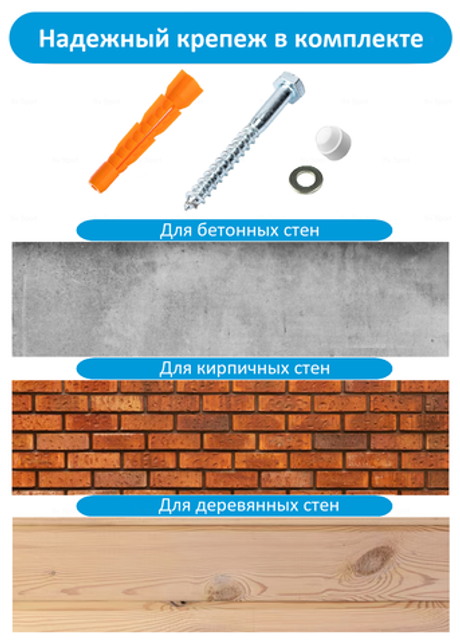 Надежный крепеж в комплекте

Для бетонных стен

Для кирпичных стен

Для деревянных стен