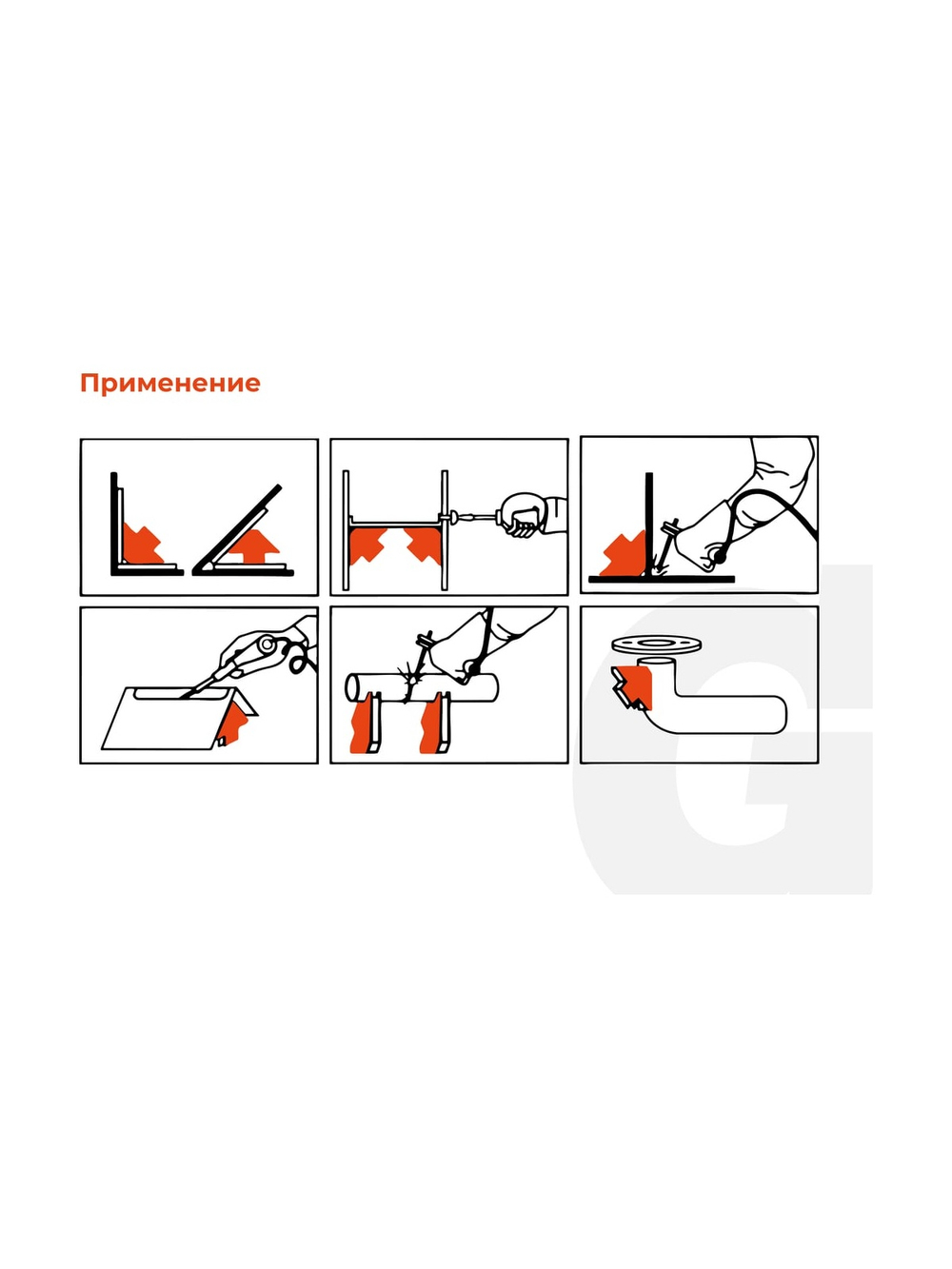 Применение