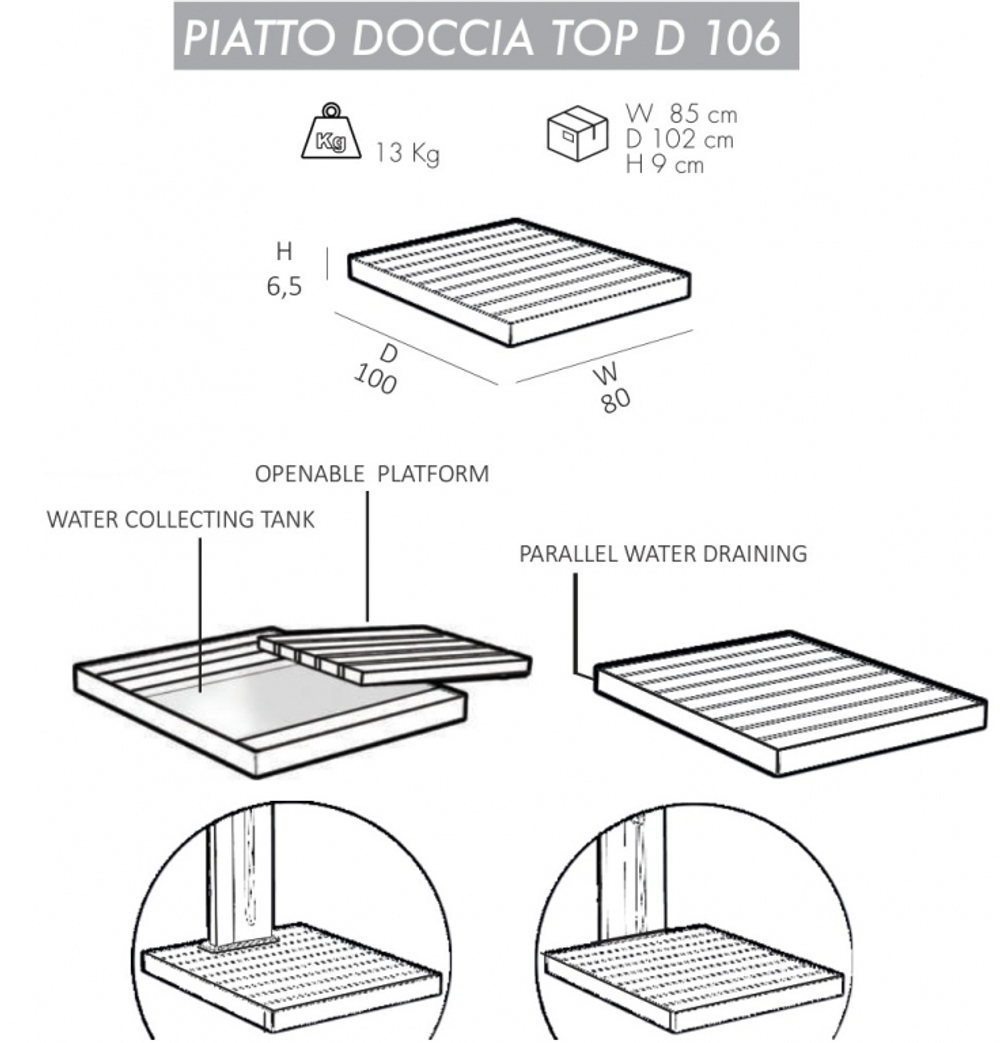 PIATTO DOCCIA TOP D 106

Kg 13 Kg

W 85 cm
D 102 cm
H 9 cm

H
6,5

D
100

W
80

OPENABLE PLATFORM

WATER COLLECTING TANK

PARALLEL WATER DRAINING