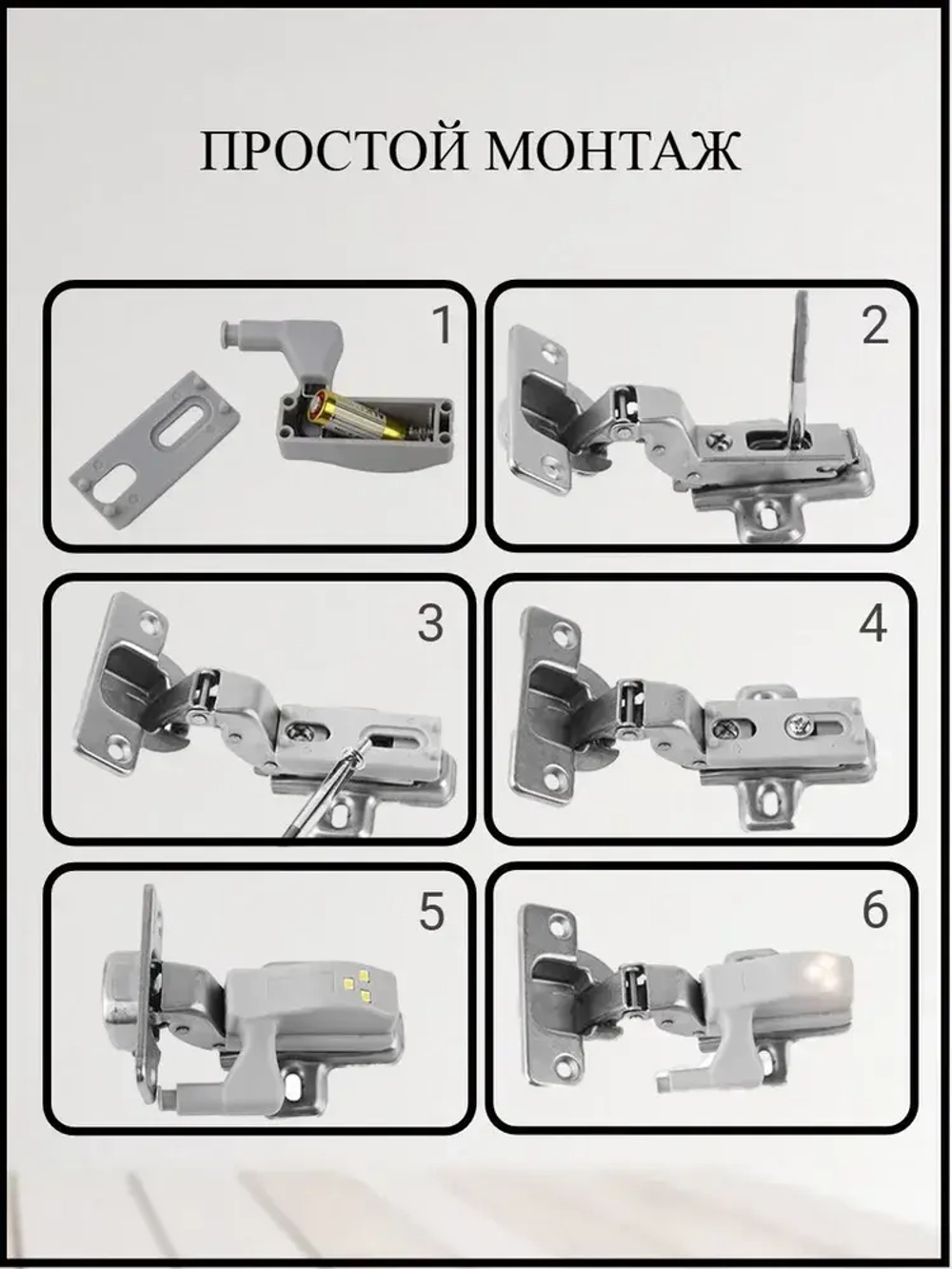 ПРОСТОЙ МОНТАЖ

1

2

3

4

5

6