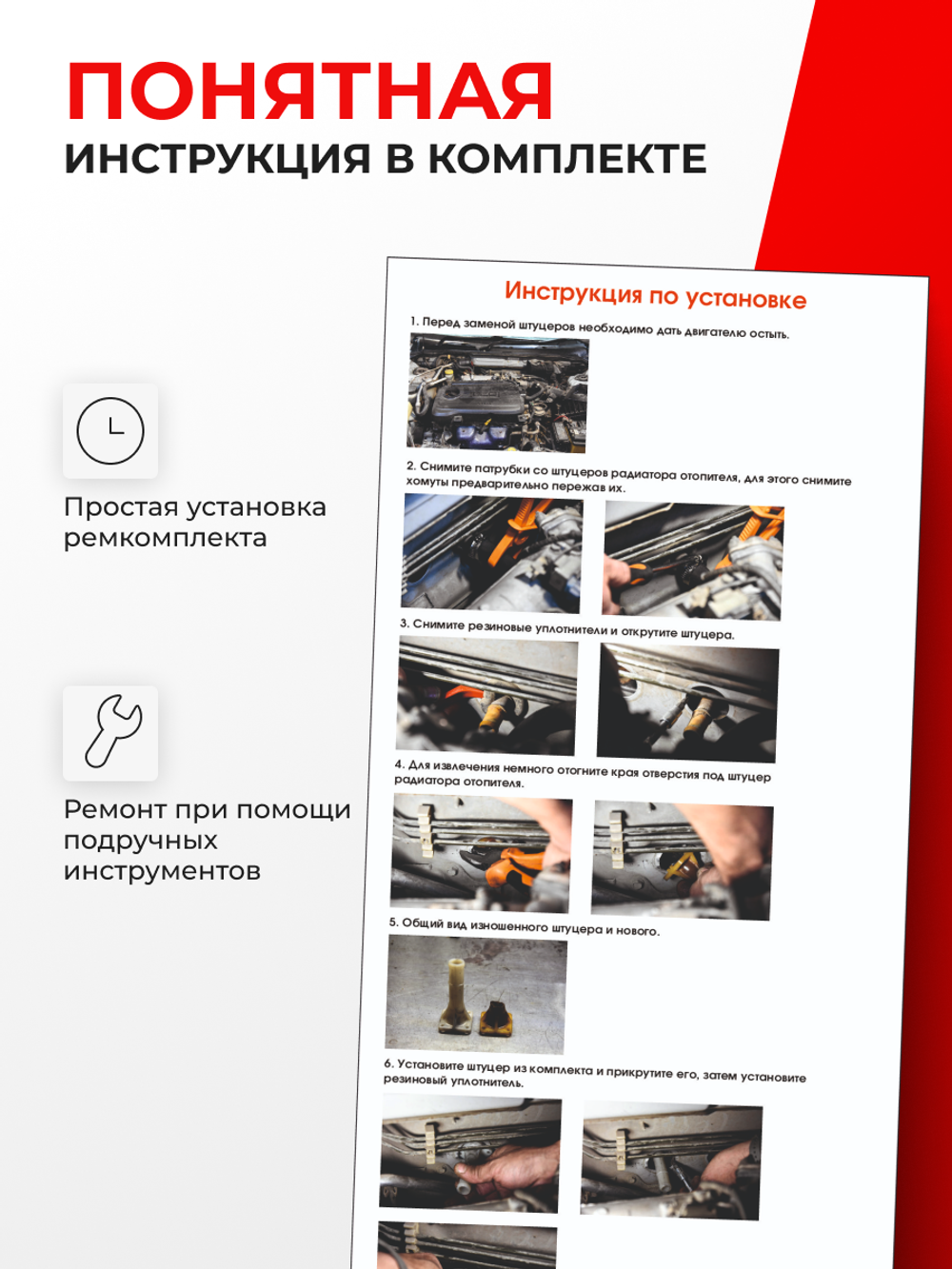 ПОНЯТНАЯ
ИНСТРУКЦИЯ В КОМПЛЕКТЕ

Простая установка ремкомплекта

Ремонт при помощи подручных инструментов

Инструкция по установке

1. Перед заменой штуцеров необходимо дать двигателю остыть.

2. Снимите патрубки со штуцеров радиатора отопителя, для этого снимите хомуты предварительно пережав их.

3. Снимите резиновые уплотнители и открутите штуцера.

4. Для извлечения немного отогните края отверстия под штуцер радиатора отопителя.

5. Общий вид изношенного штуцера и нового.

6. Установите штуцер из комплекта и прикрутите его, затем установите резиновый уплотнитель.