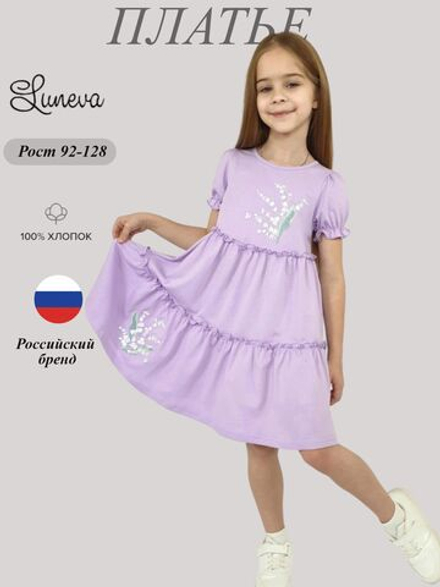 ПЛАТЬЕ

Luneva

Рост 92-128

100% ХЛОПОК

Российский бренд