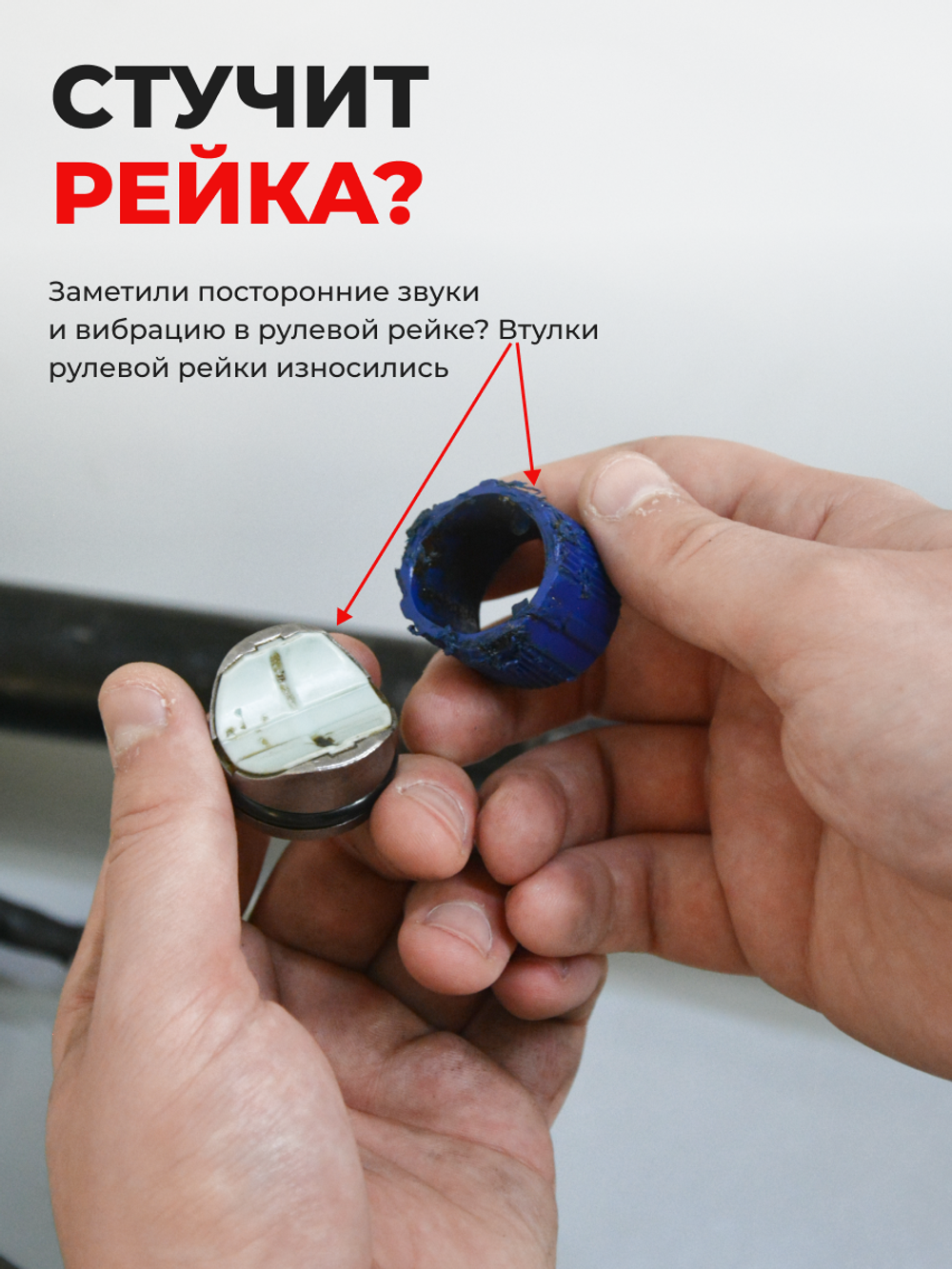 СТУЧИТ
РЕЙКА?

Заметили посторонние звуки и вибрацию в рулевой рейке? Втулки рулевой рейки износились