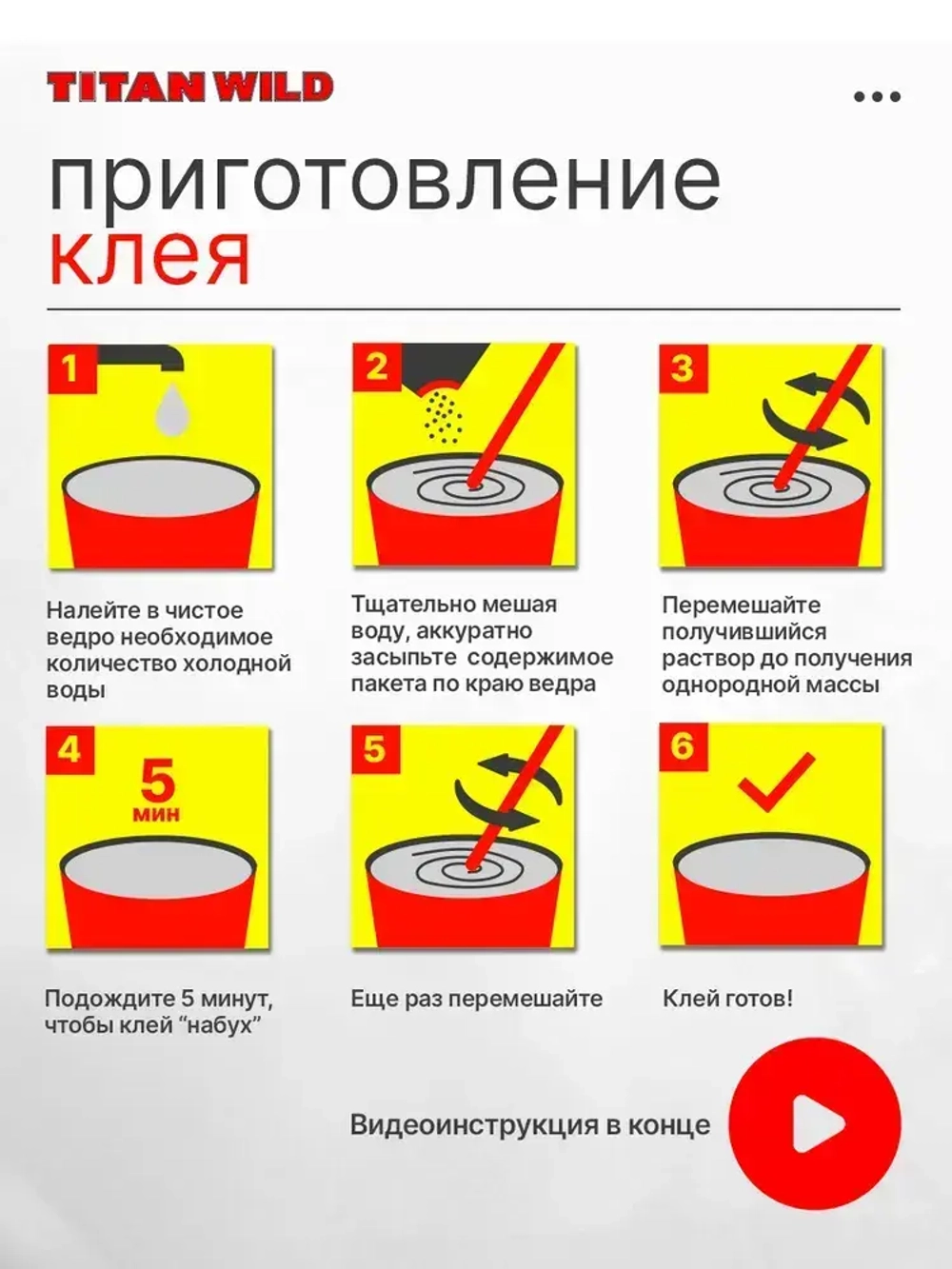 TITAN WILD

приготовление клея

1

Налейте в чистое ведро необходимое количество холодной воды

2

Тщательно мешая воду, аккуратно засыпьте содержимое пакета по краю ведра

3

Перемешайте получившийся раствор до получения однородной массы

4

5 мин

Подождите 5 минут, чтобы клей “набух”

5

Еще раз перемешайте

6

Клей готов!

Видеоинструкция в конце