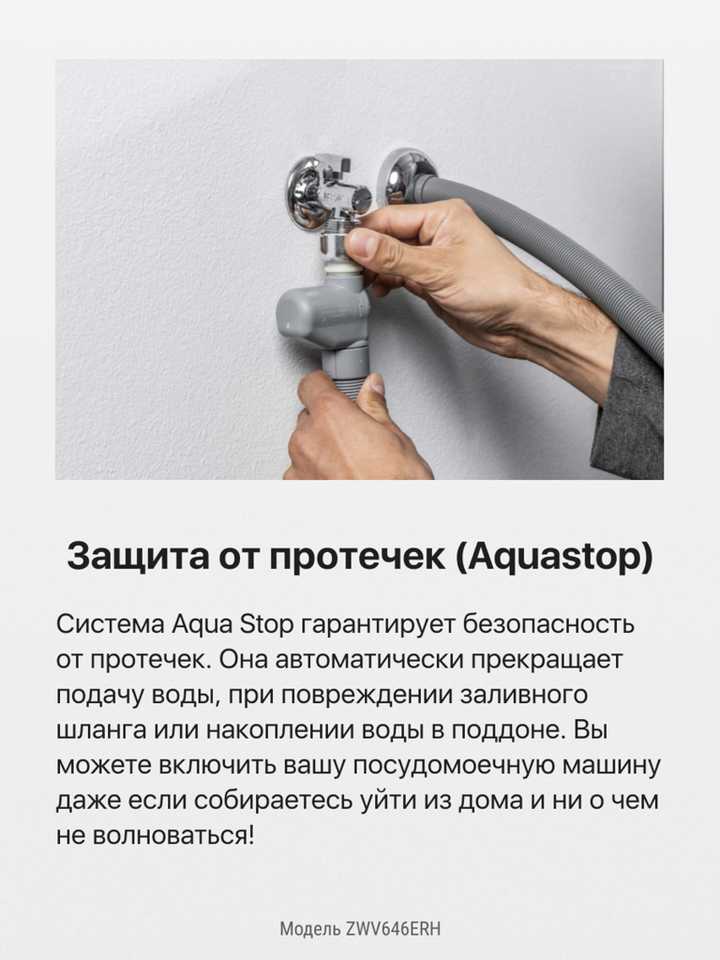 Защита от протечек (Aquastop)

Система Aqua Stop гарантирует безопасность от протечек. Она автоматически прекращает подачу воды, при повреждении заливного шланга или накоплении воды в поддоне. Вы можете включить вашу посудомоечную машину даже если собираетесь уйти из дома и ни о чем не волноваться!

Модель ZWV646ERH