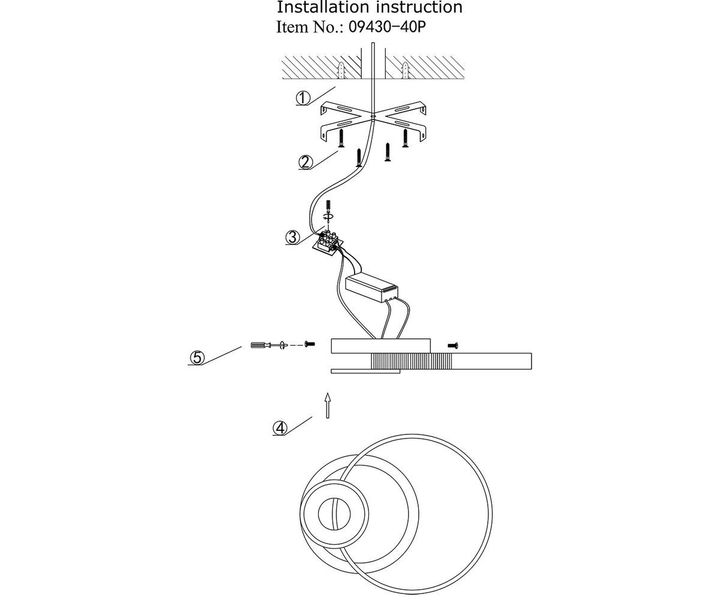 Installation instruction
Item No.: 09430-40P

①

②

③

⑤

④