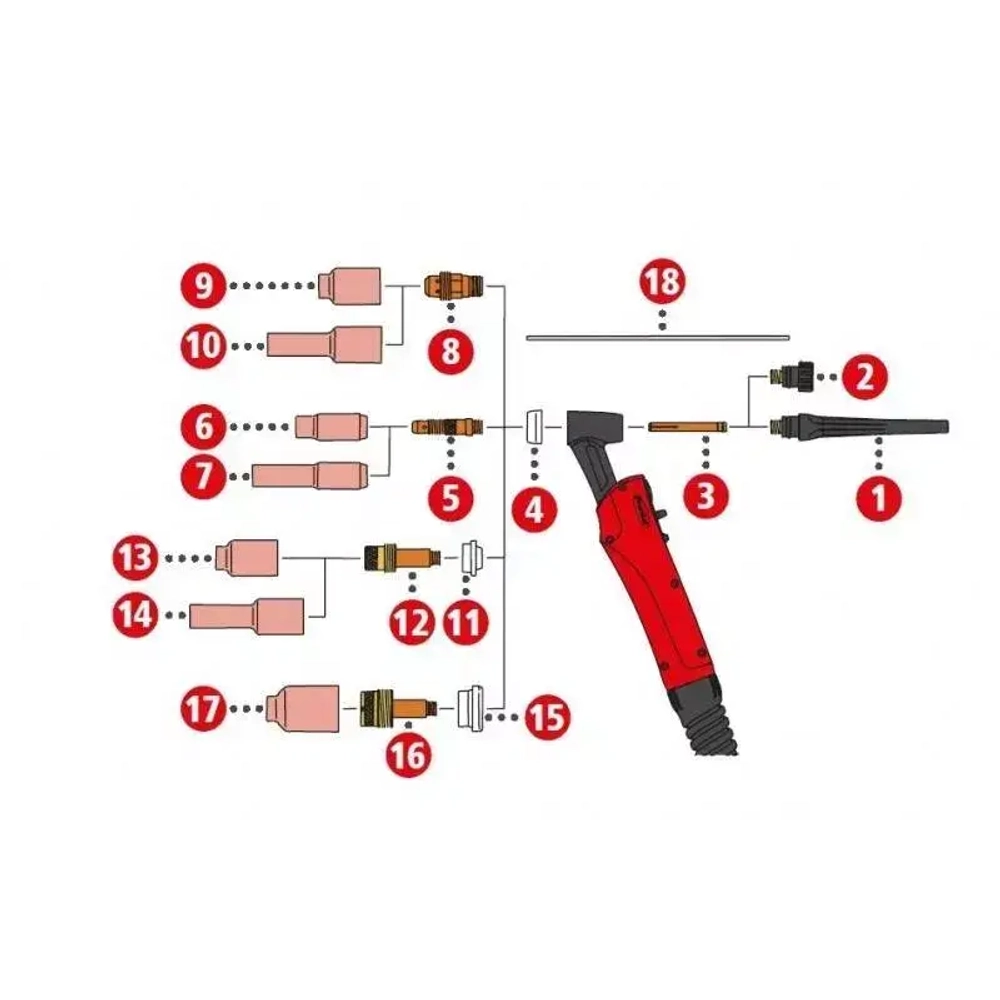 9
10
8
18
2
6
7
5
4
3
1
13
14
12
11
17
16
15