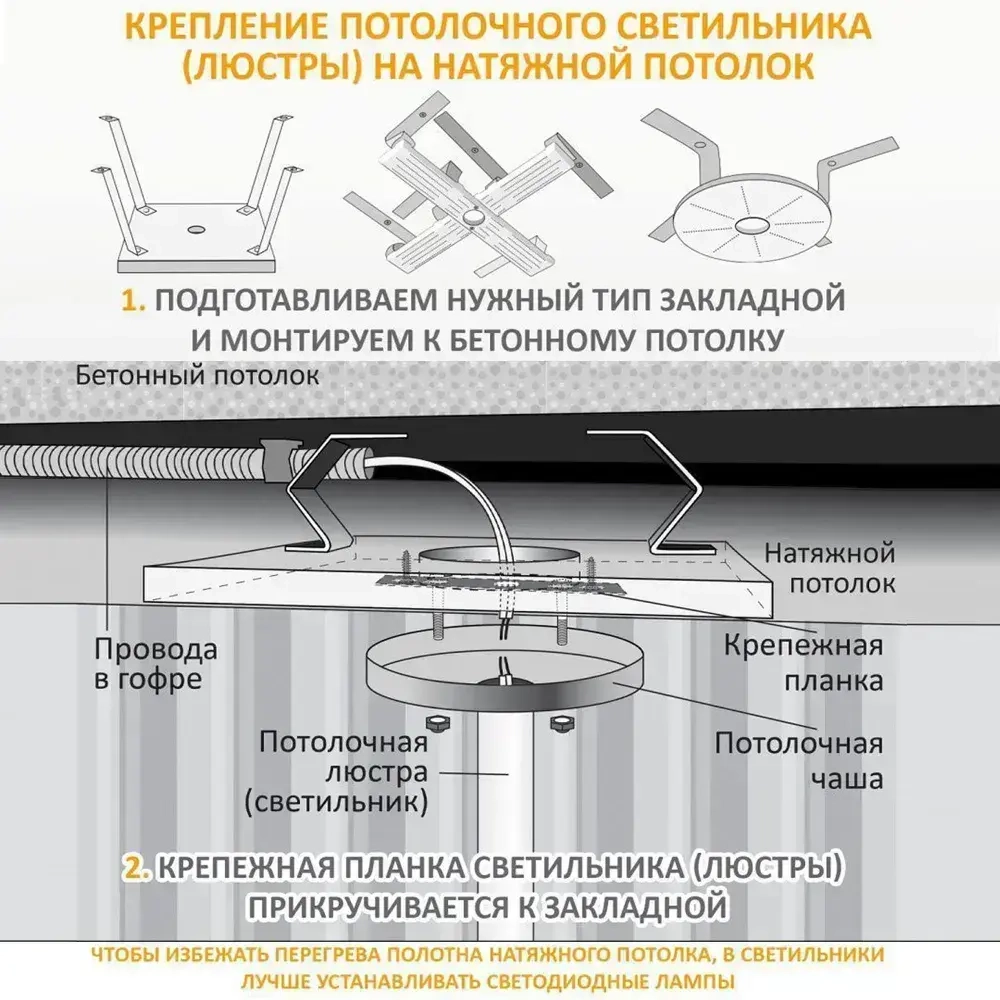 КРЕПЛЕНИЕ ПОТОЛОЧНОГО СВЕТИЛЬНИКА (ЛЮСТРЫ) НА НАТЯЖНОЙ ПОТОЛОК

1. ПОДГОТАВЛИВАЕМ НУЖНЫЙ ТИП ЗАКЛАДНОЙ И МОНТИРУЕМ К БЕТОННОМУ ПОТОЛКУ

Бетонный потолок

Натяжной потолок

Провода в гофре

Крепежная планка

Потолочная люстра (светильник)

Потолочная чаша

2. КРЕПЕЖНАЯ ПЛАНКА СВЕТИЛЬНИКА (ЛЮСТРЫ) ПРИКРУЧИВАЕТСЯ К ЗАКЛАДНОЙ

ЧТОБЫ ИЗБЕЖАТЬ ПЕРЕГРЕВА ПОЛОТНА НАТЯЖНОГО ПОТОЛКА, В СВЕТИЛЬНИКИ ЛУЧШЕ УСТАНАВЛИВАТЬ СВЕТОДИОДНЫЕ ЛАМПЫ