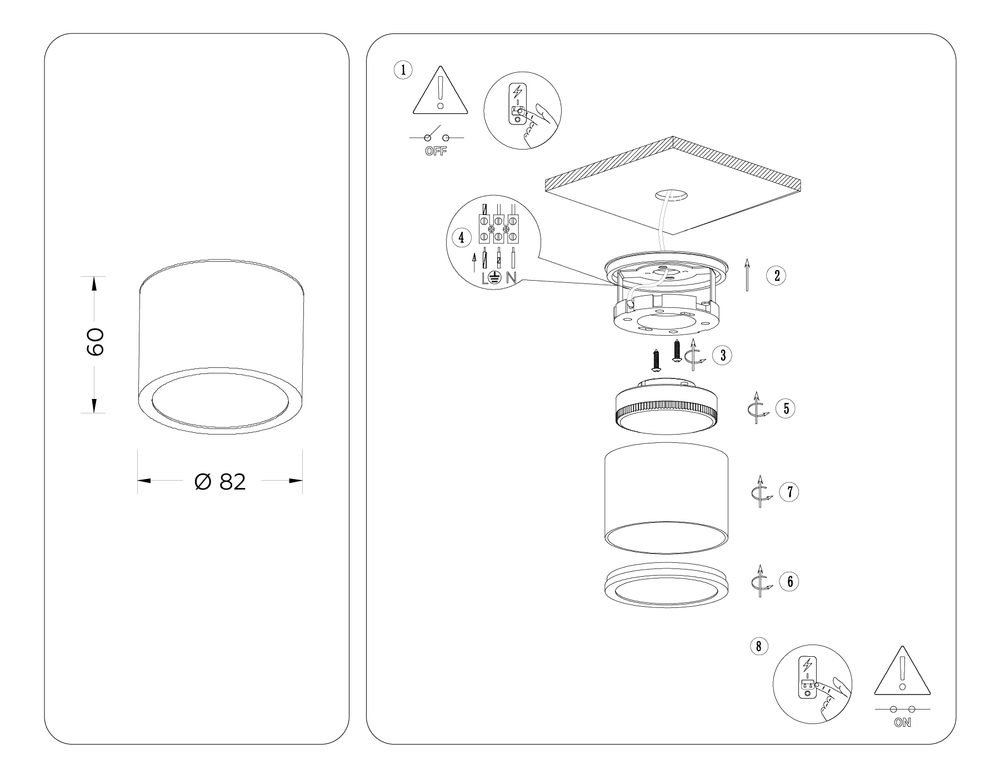 60

Ø 82

1

OFF

4

L N

2

3

5

7

6

8

ON