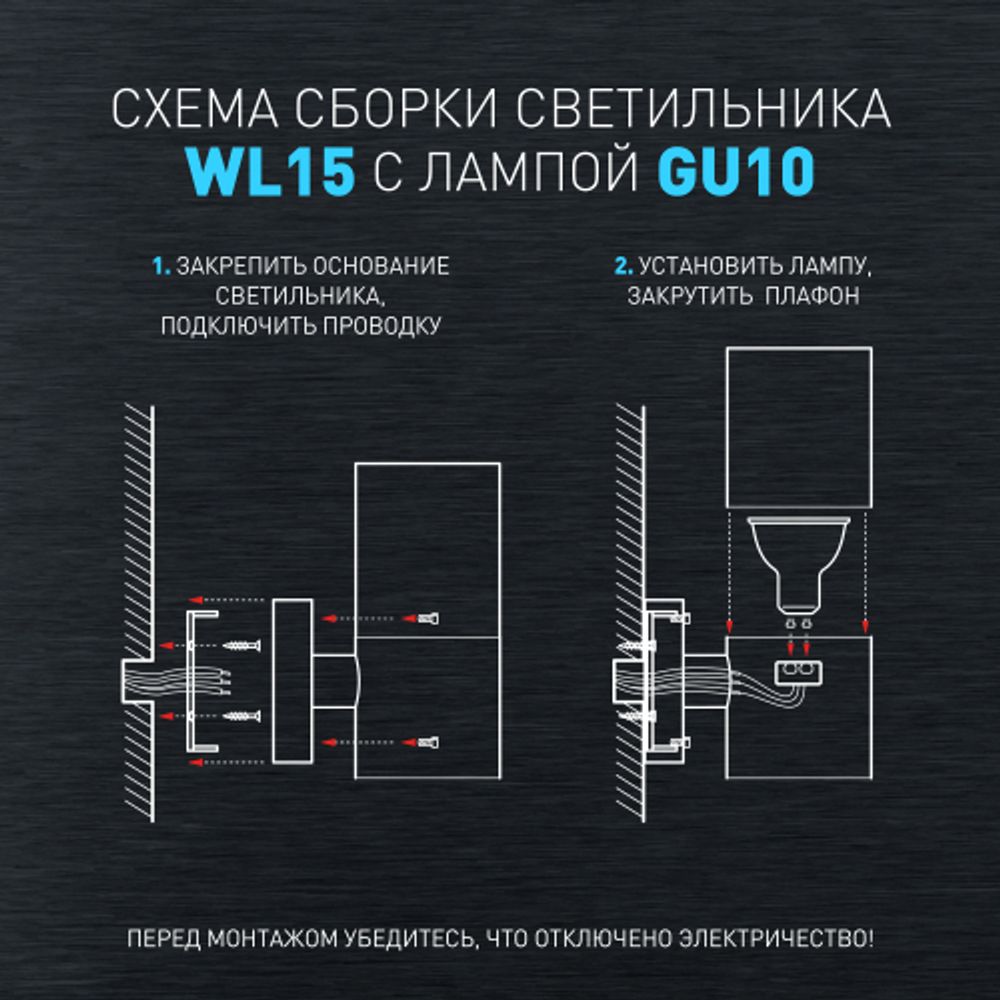 СХЕМА СБОРКИ СВЕТИЛЬНИКА
WL15 С ЛАМПОЙ GU10

1. ЗАКРЕПИТЬ ОСНОВАНИЕ СВЕТИЛЬНИКА, ПОДКЛЮЧИТЬ ПРОВОДКУ

2. УСТАНОВИТЬ ЛАМПУ, ЗАКРУТИТЬ ПЛАФОН

ПЕРЕД МОНТАЖОМ УБЕДИТЕСЬ, ЧТО ОТКЛЮЧЕНО ЭЛЕКТРИЧЕСТВО!