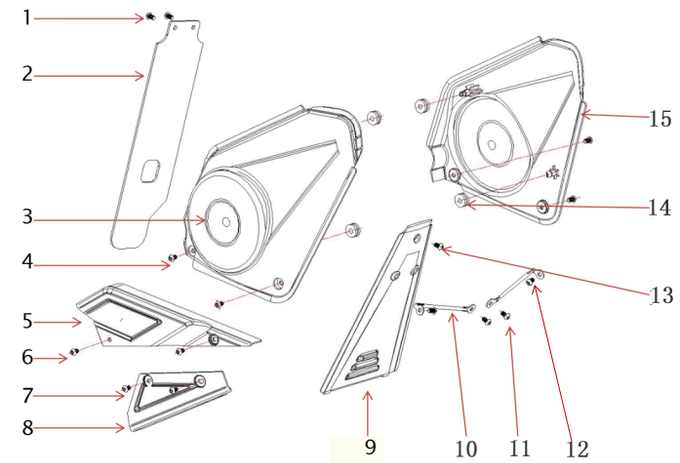 1
2
3
4
5
6
7
8
9
10
11
12
13
14
15