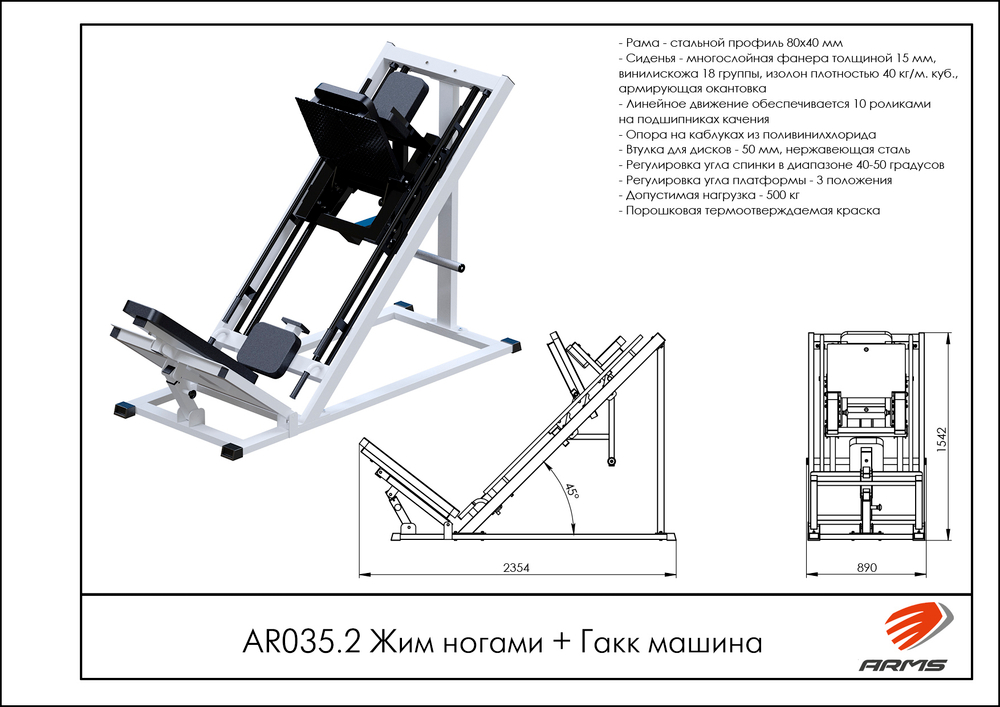 - Рама - стальной профиль 80х40 мм
- Сиденья - многослойная фанера толщиной 15 мм, винилискожа 18 группы, изолон плотностью 40 кг/м. куб., армирующая окантовка
- Линейное движение обеспечивается 10 роликами на подшипниках качения
- Опора на каблуках из поливинилхлорида
- Втулка для дисков - 50 мм, нержавеющая сталь
- Регулировка угла спинки в диапазоне 40-50 градусов
- Регулировка угла платформы - 3 положения
- Допустимая нагрузка - 500 кг
- Порошковая термоотверждаемая краска

45°

2354

1542

890

AR035.2 Жим ногами + Гакк машина

ARMS