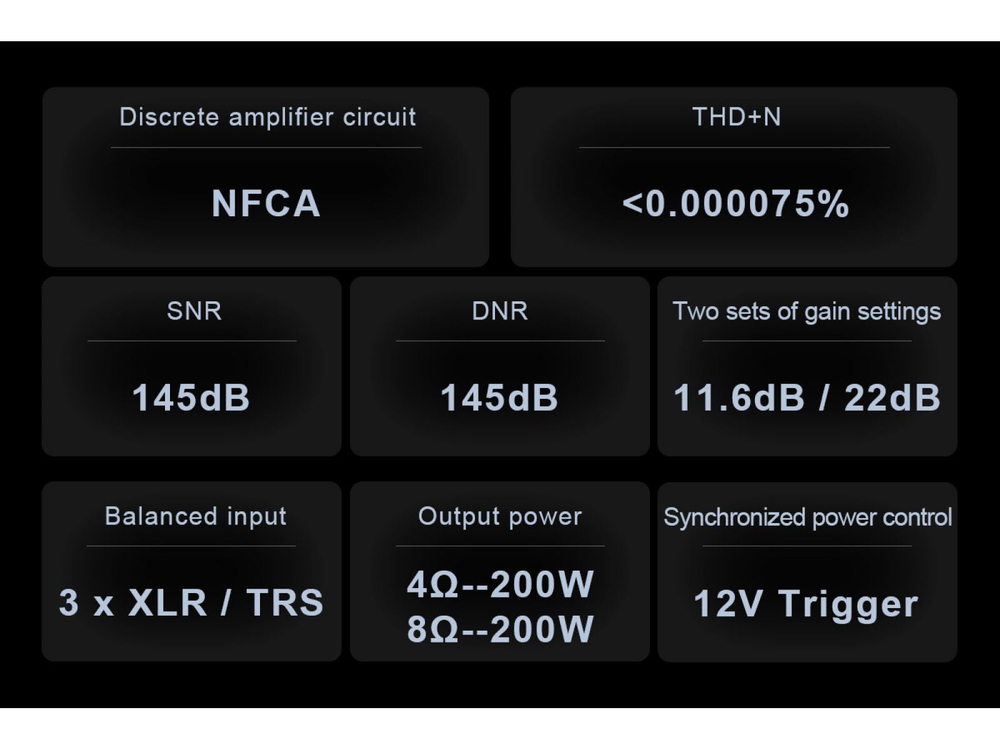 Discrete amplifier circuit

NFCA

THD+N

<0.000075%

SNR

145dB

DNR

145dB

Two sets of gain settings

11.6dB / 22dB

Balanced input

3 x XLR / TRS

Output power

4Ω--200W
8Ω--200W

Synchronized power control

12V Trigger