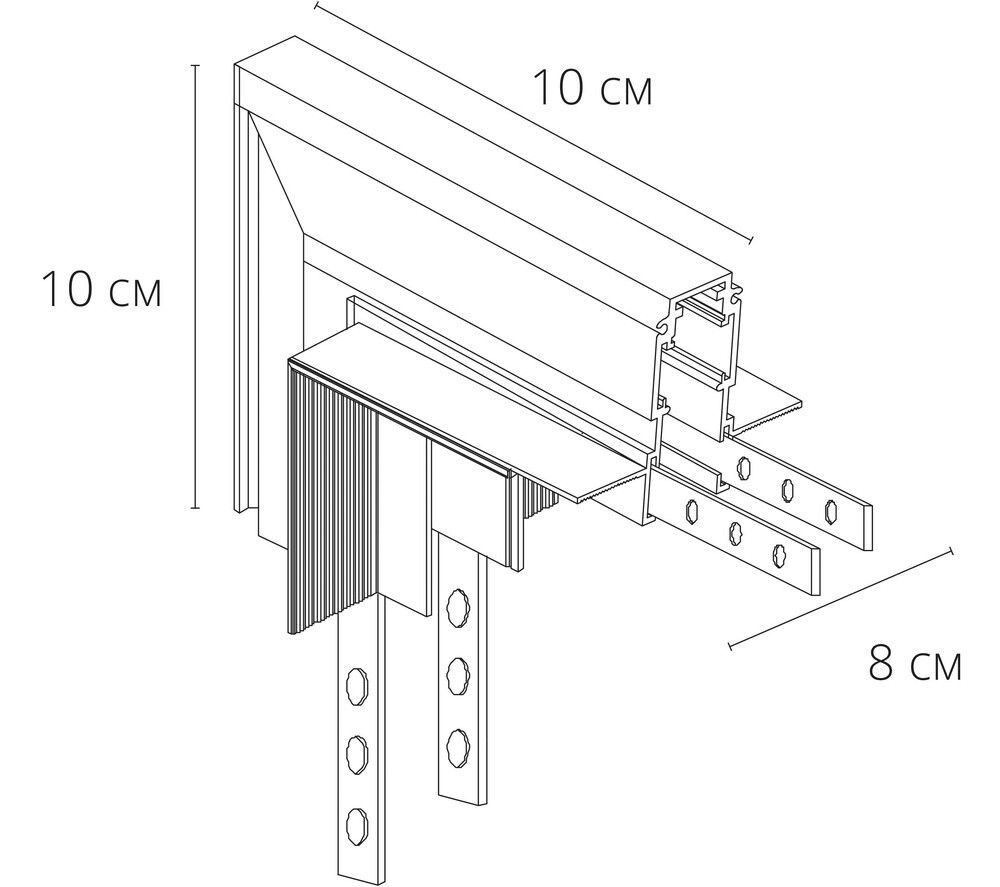 10 см

10 см

8 см