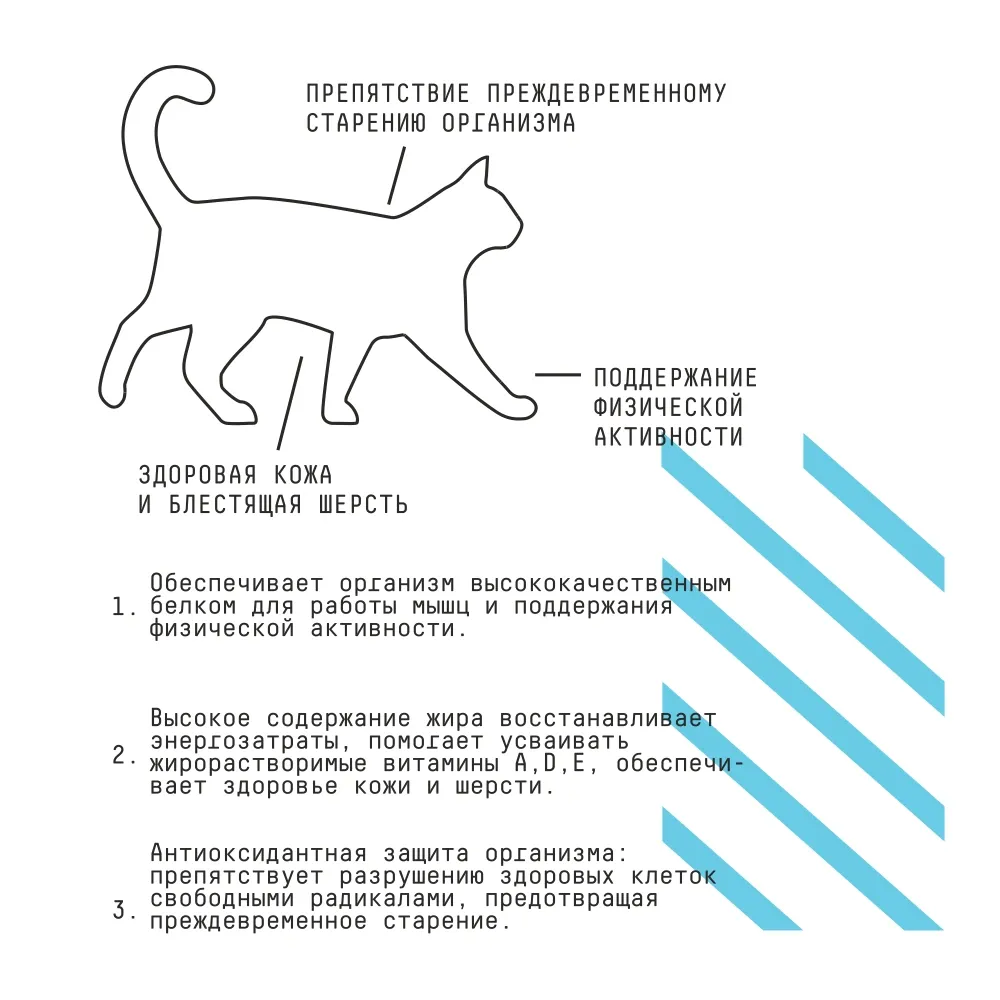 ПРЕПЯТСТВИЕ ПРЕЖДЕВРЕМЕННОМУ СТАРЕНИЮ ОРГАНИЗМА

ПОДДЕРЖАНИЕ ФИЗИЧЕСКОЙ АКТИВНОСТИ

ЗДОРОВАЯ КОЖА И БЛЕСТЯЩАЯ ШЕРСТЬ

1. Обеспечивает организм высококачественным белком для работы мышц и поддержания физической активности.

2. Высокое содержание жира восстанавливает энергозатраты, помогает усваивать жирорастворимые витамины A,D,E, обеспечивает здоровье кожи и шерсти.

3. Антиоксидантная защита организма: препятствует разрушению здоровых клеток свободными радикалами, предотвращая преждевременное старение.