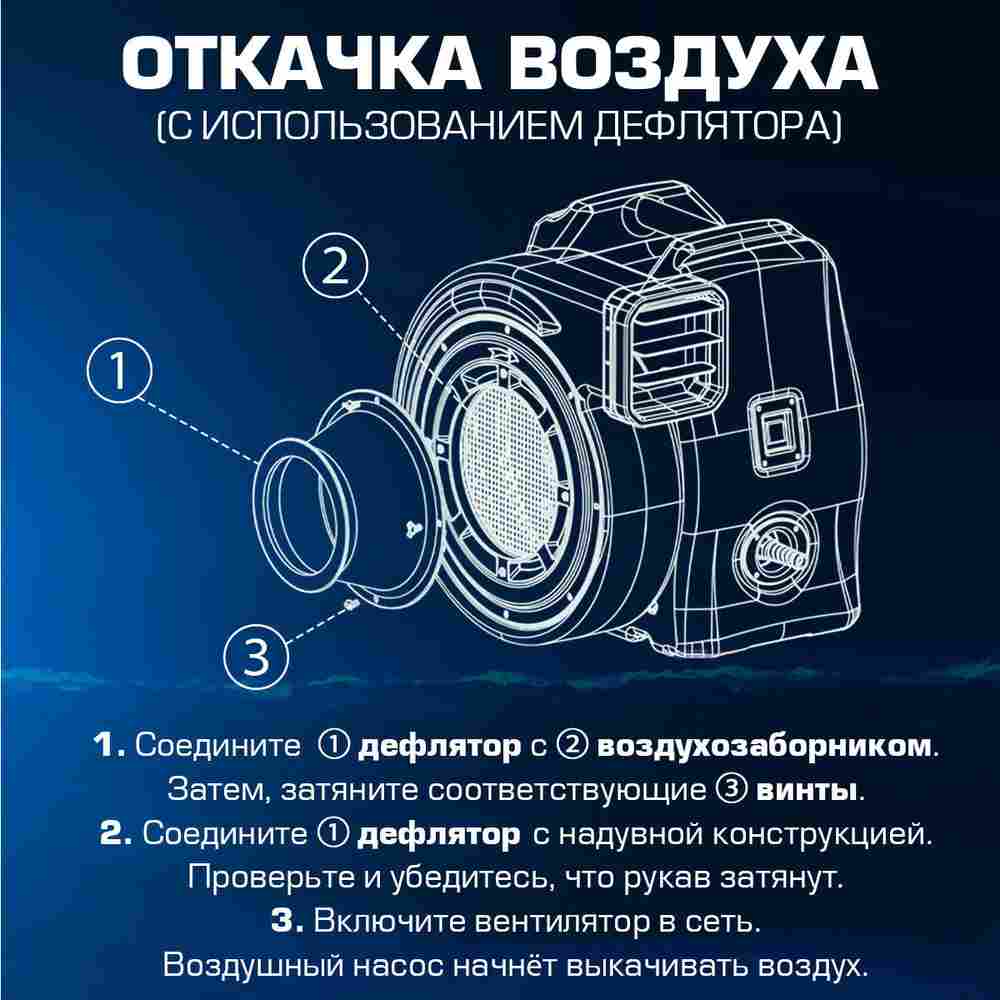 ОТКАЧКА ВОЗДУХА
(С ИСПОЛЬЗОВАНИЕМ ДЕФЛЯТОРА)

2

1

3

1. Соедините ① дефлятор с ② воздухозаборником. Затем, затяните соответствующие ③ винты.
2. Соедините ① дефлятор с надувной конструкцией. Проверьте и убедитесь, что рукав затянут.
3. Включите вентилятор в сеть. Воздушный насос начнёт выкачивать воздух.