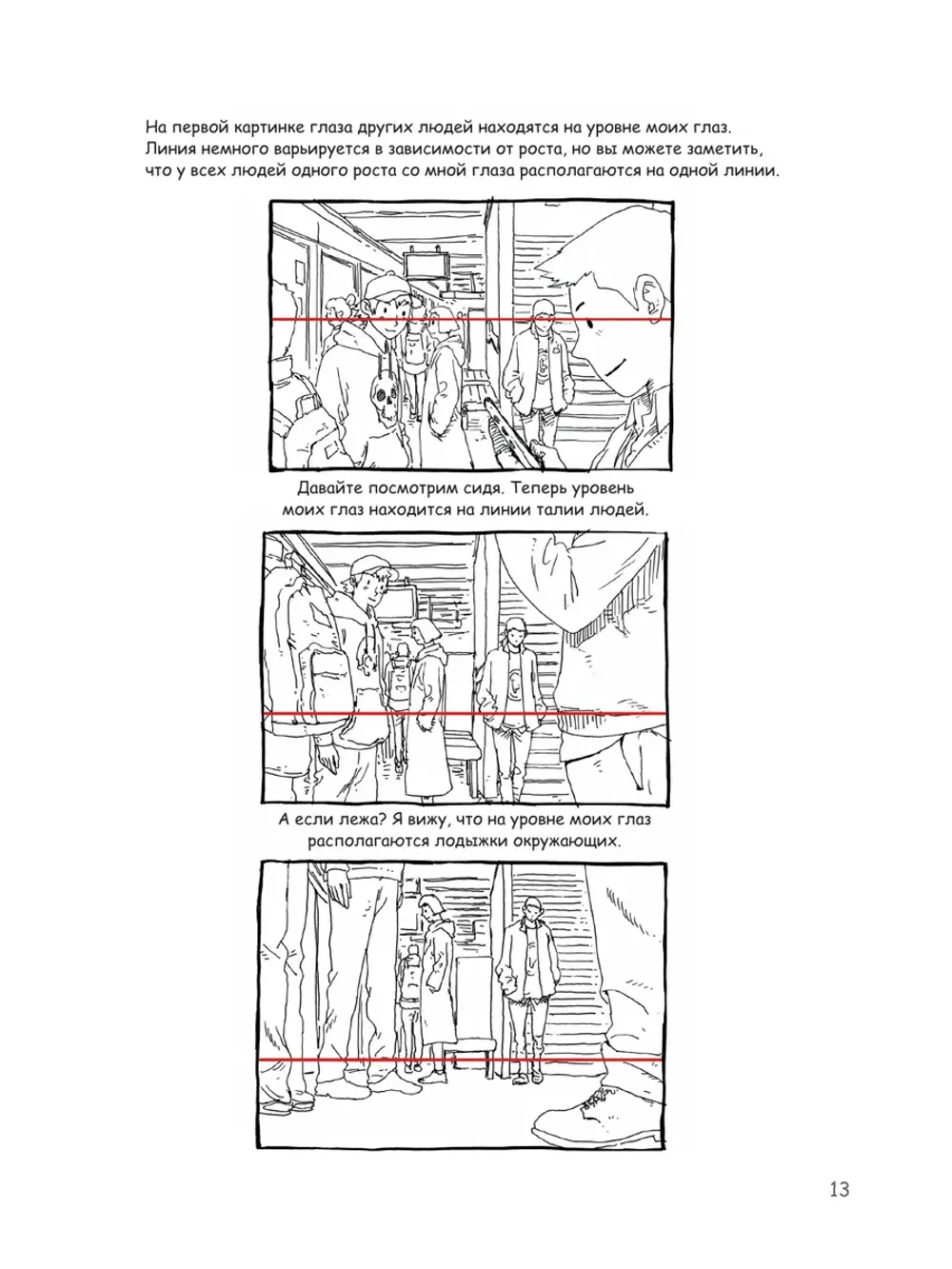 На первой картинке глаза других людей находятся на уровне моих глаз. Линия немного варьируется в зависимости от роста, но вы можете заметить, что у всех людей одного роста со мной глаза располагаются на одной линии.

Давайте посмотрим сидя. Теперь уровень моих глаз находится на линии талии людей.

А если лежа? Я вижу, что на уровне моих глаз располагаются лодыжки окружающих.

13