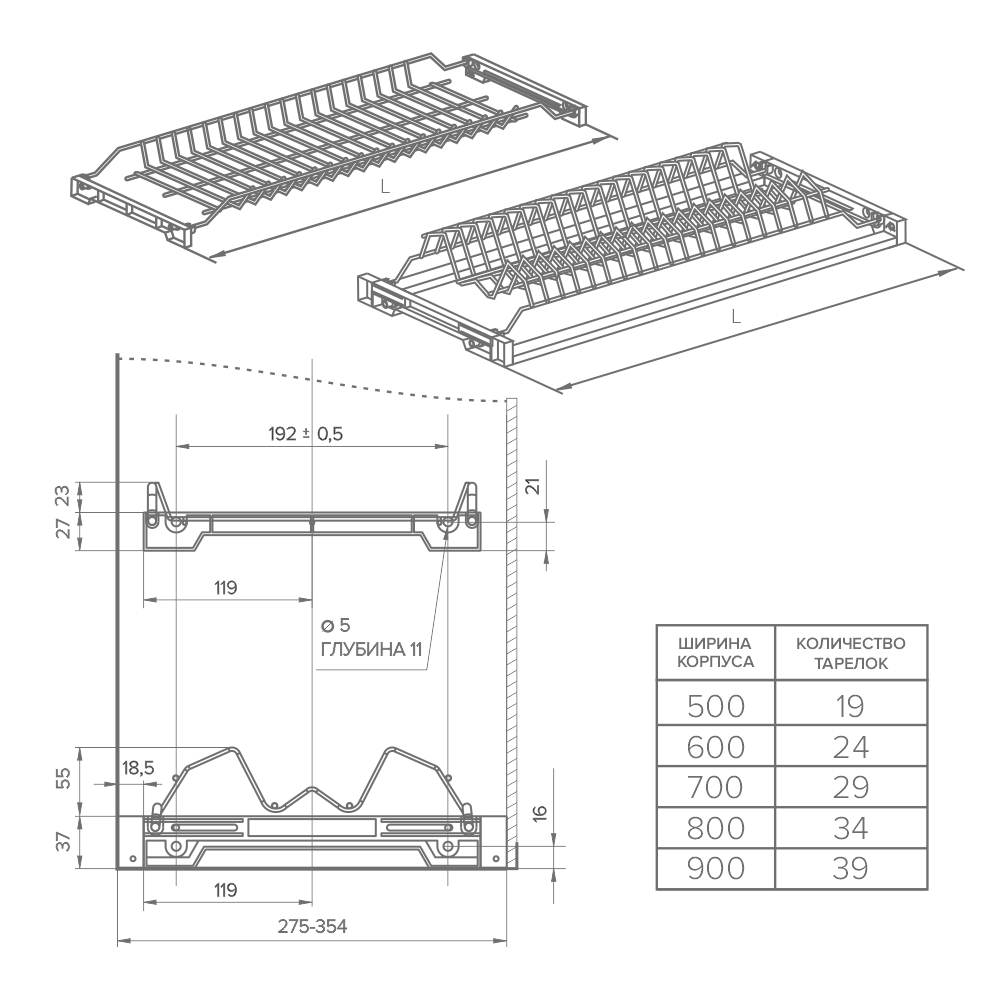 L

L

192 ± 0,5

23

27

21

119

⌀ 5
ГЛУБИНА 11

55

18,5

37

16

119

275-354

| ШИРИНА КОРПУСА | КОЛИЧЕСТВО ТАРЕЛОК |
|---|---|
| 500 | 19 |
| 600 | 24 |
| 700 | 29 |
| 800 | 34 |
| 900 | 39 |