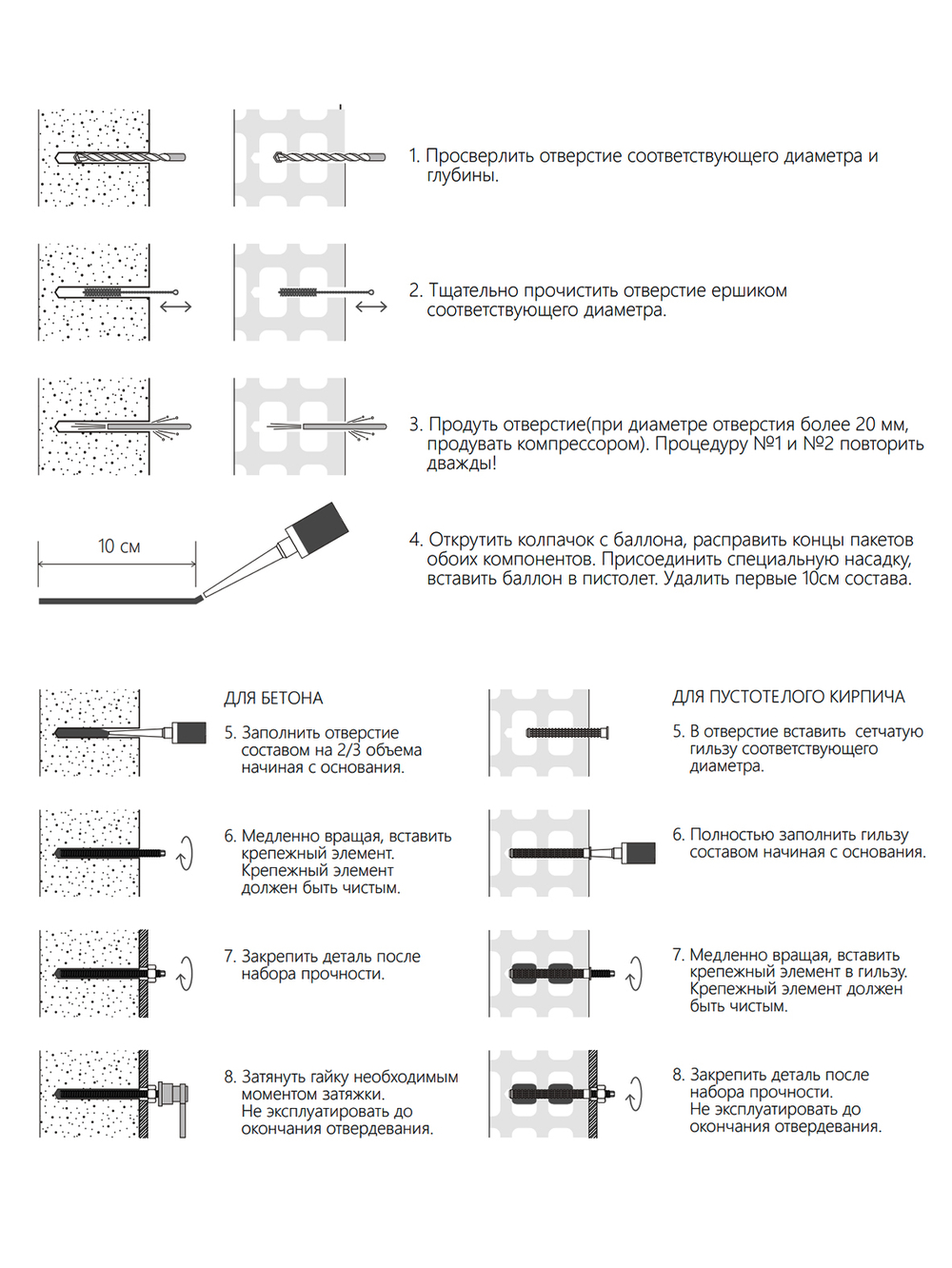 1. Просверлить отверстие соответствующего диаметра и глубины.

2. Тщательно прочистить отверстие ершиком соответствующего диаметра.

3. Продуть отверстие(при диаметре отверстия более 20 мм, продувать компрессором). Процедуру №1 и №2 повторить дважды!

10 см

4. Открутить колпачок с баллона, расправить концы пакетов обоих компонентов. Присоединить специальную насадку, вставить баллон в пистолет. Удалить первые 10см состава.

ДЛЯ БЕТОНА

5. Заполнить отверстие составом на 2/3 объема начиная с основания.

6. Медленно вращая, вставить крепежный элемент. Крепежный элемент должен быть чистым.

7. Закрепить деталь после набора прочности.

8. Затянуть гайку необходимым моментом затяжки. Не эксплуатировать до окончания отвердевания.

ДЛЯ ПУСТОТЕЛОГО КИРПИЧА

5. В отверстие вставить сетчатую гильзу соответствующего диаметра.

6. Полностью заполнить гильзу составом начиная с основания.

7. Медленно вращая, вставить крепежный элемент в гильзу. Крепежный элемент должен быть чистым.

8. Закрепить деталь после набора прочности. Не эксплуатировать до окончания отвердевания.