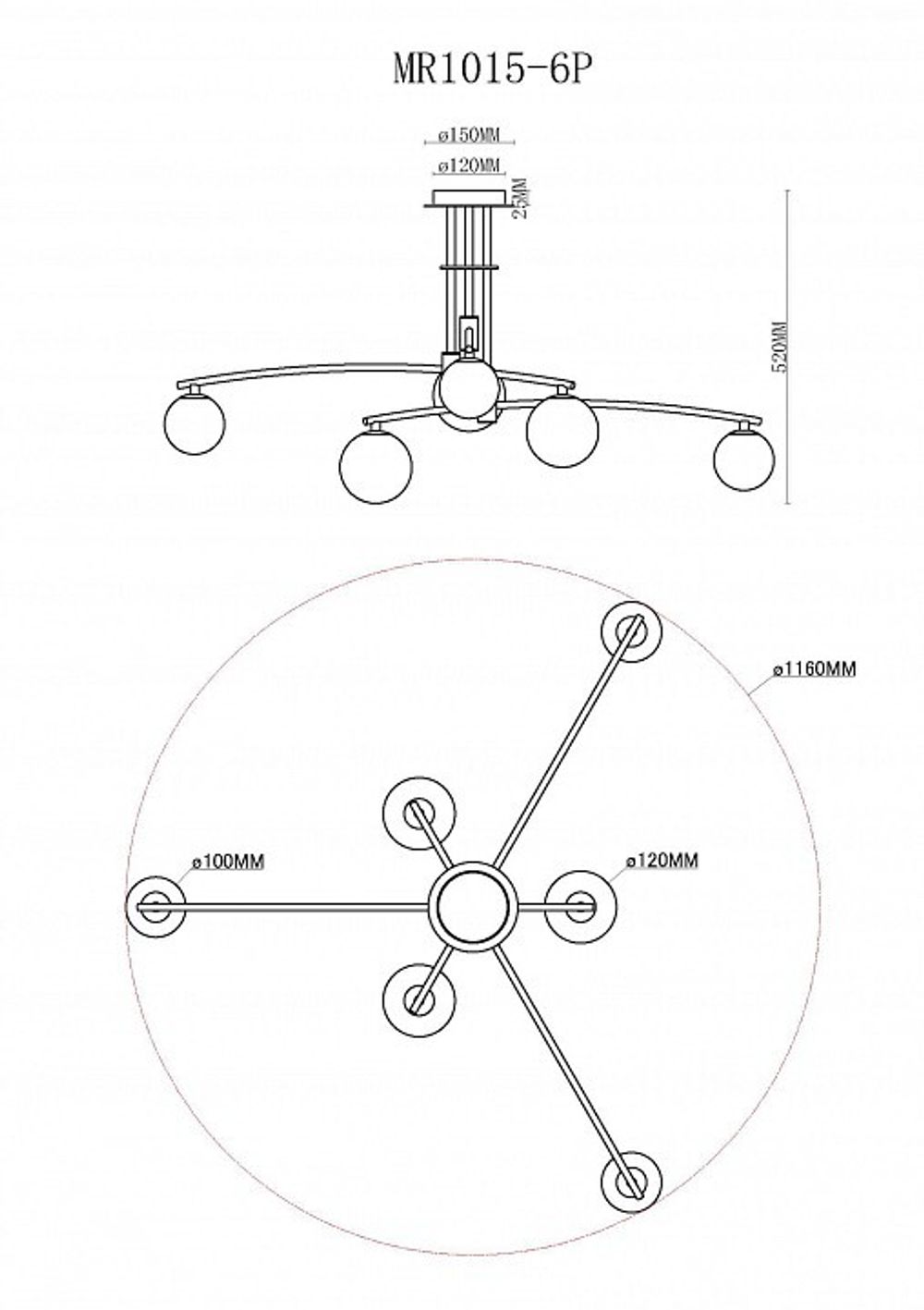 MR1015-6P

ø150MM

ø120MM

25MM

520MM

ø1160MM

ø100MM

ø120MM