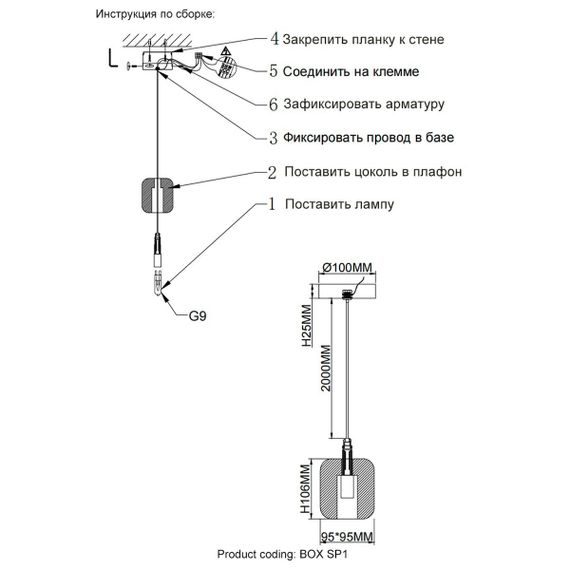 Инструкция по сборке:

L

4 Закрепить планку к стене

5 Соединить на клемме

6 Зафиксировать арматуру

3 Фиксировать провод в базе

2 Поставить цоколь в плафон

1 Поставить лампу

G9

Ø100MM

H25MM

2000MM

H106MM

95*95MM

Product coding: BOX SP1