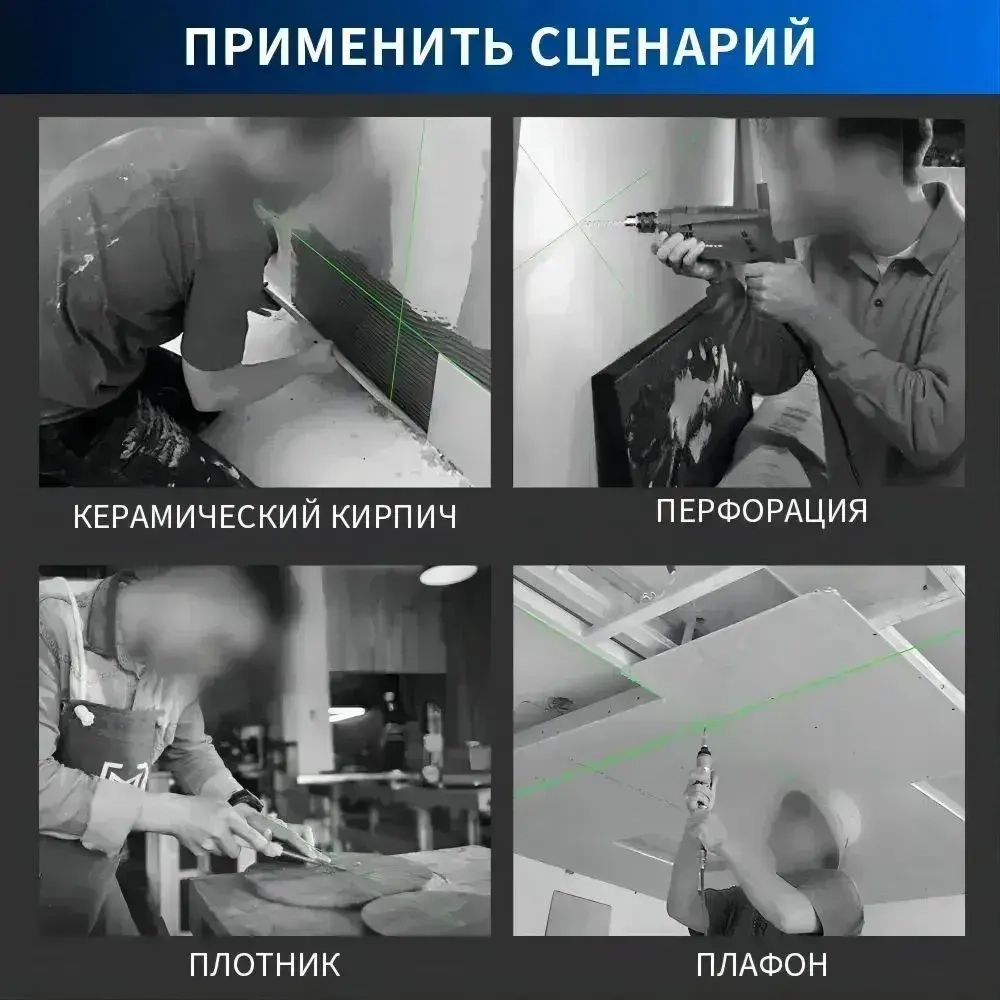 ПРИМЕНИТЬ СЦЕНАРИЙ

КЕРАМИЧЕСКИЙ КИРПИЧ

ПЕРФОРАЦИЯ

ПЛОТНИК

ПЛАФОН