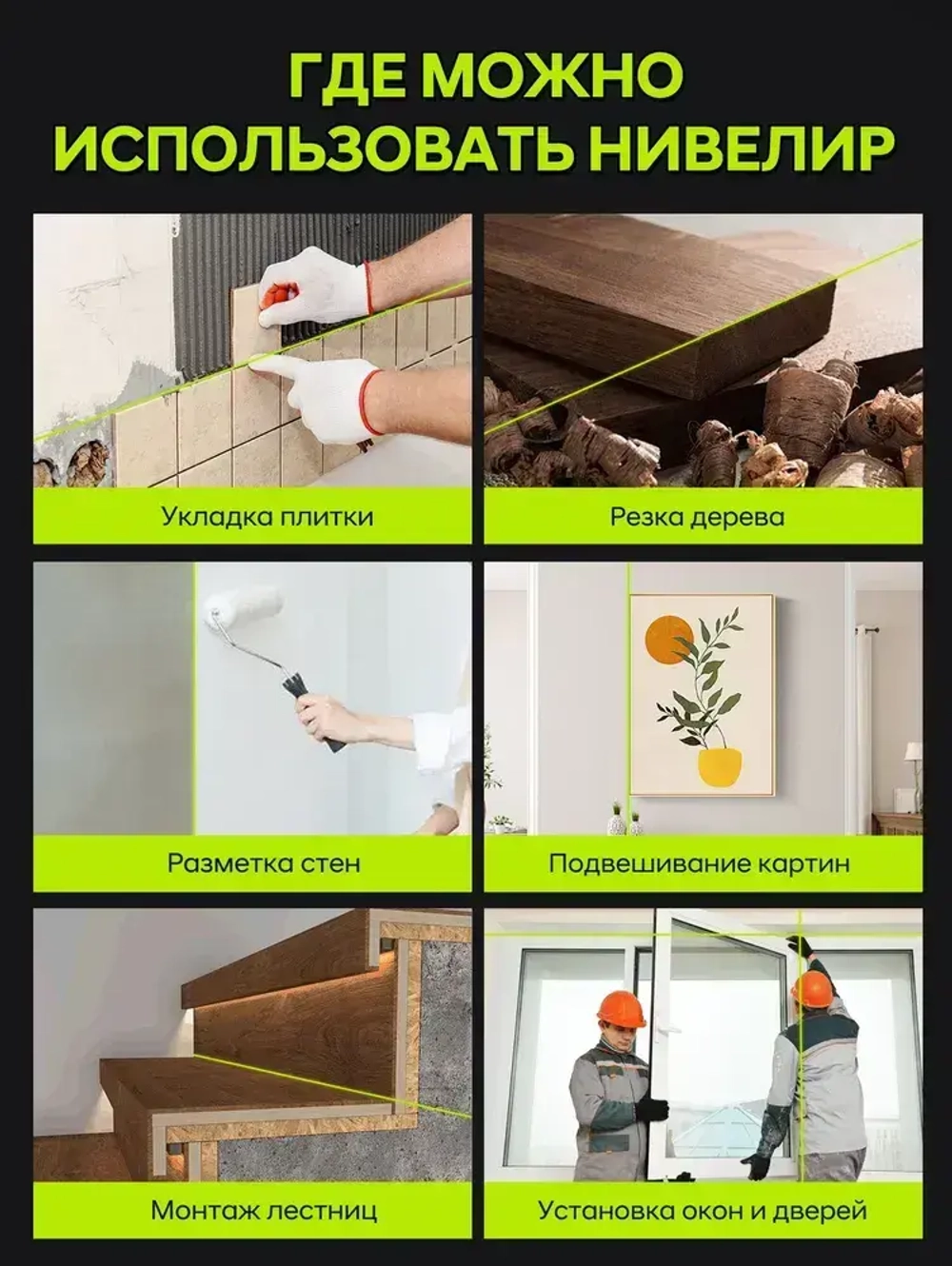 ГДЕ МОЖНО ИСПОЛЬЗОВАТЬ НИВЕЛИР

Укладка плитки

Резка дерева

Разметка стен

Подвешивание картин

Монтаж лестниц

Установка окон и дверей