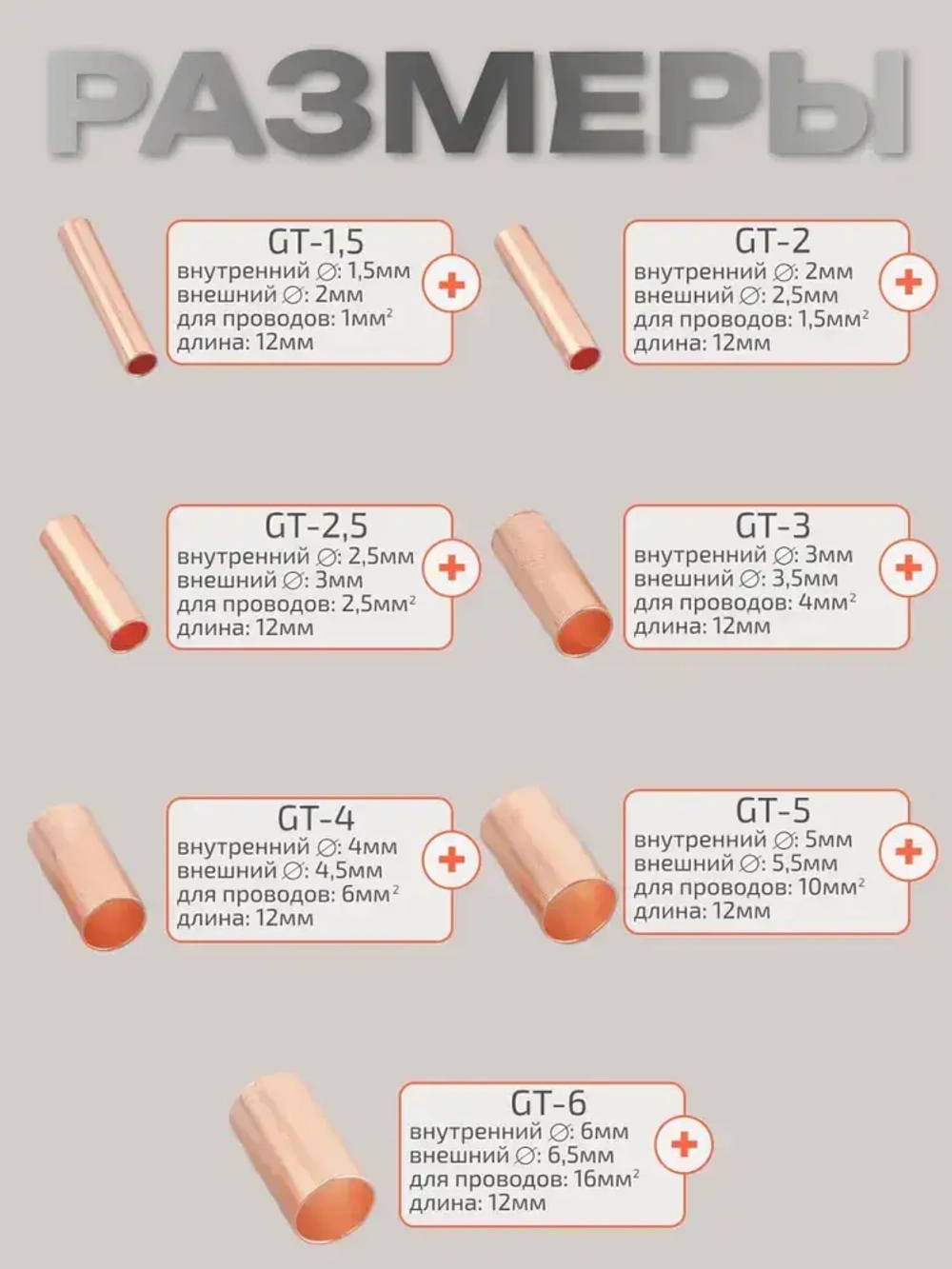 РАЗМЕРЫ

GT-1,5
внутренний ∅: 1,5мм
внешний ∅: 2мм
для проводов: 1мм$^2$
длина: 12мм

GT-2
внутренний ∅: 2мм
внешний ∅: 2,5мм
для проводов: 1,5мм$^2$
длина: 12мм

GT-2,5
внутренний ∅: 2,5мм
внешний ∅: 3мм
для проводов: 2,5мм$^2$
длина: 12мм

GT-3
внутренний ∅: 3мм
внешний ∅: 3,5мм
для проводов: 4мм$^2$
длина: 12мм

GT-4
внутренний ∅: 4мм
внешний ∅: 4,5мм
для проводов: 6мм$^2$
длина: 12мм

GT-5
внутренний ∅: 5мм
внешний ∅: 5,5мм
для проводов: 10мм$^2$
длина: 12мм

GT-6
внутренний ∅: 6мм
внешний ∅: 6,5мм
для проводов: 16мм$^2$
длина: 12мм