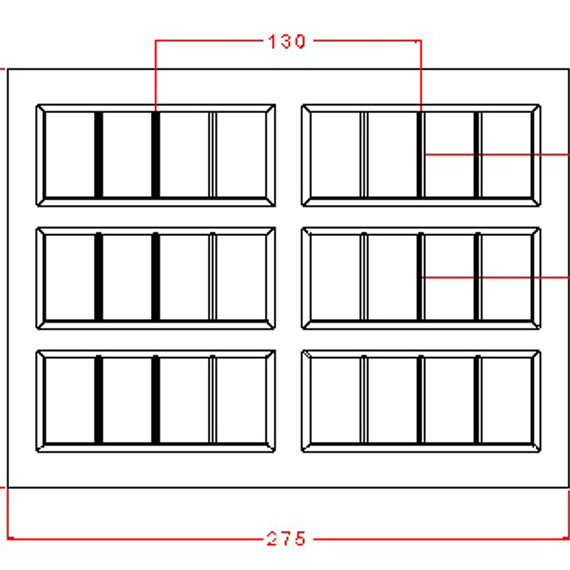 130

275