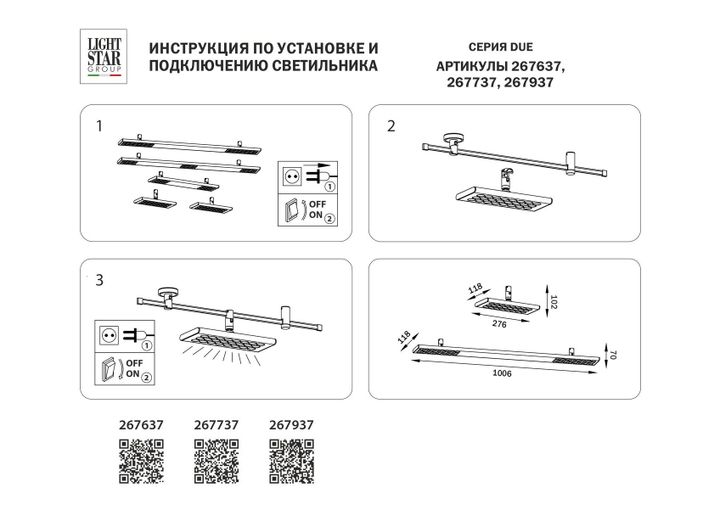 LIGHT STAR GROUP

ИНСТРУКЦИЯ ПО УСТАНОВКЕ И ПОДКЛЮЧЕНИЮ СВЕТИЛЬНИКА

СЕРИЯ DUE
АРТИКУЛЫ 267637, 267737, 267937

1

1
OFF
ON 2

2

3

1
OFF
ON 2

118
102
276
118
70
1006

267637
267737
267937