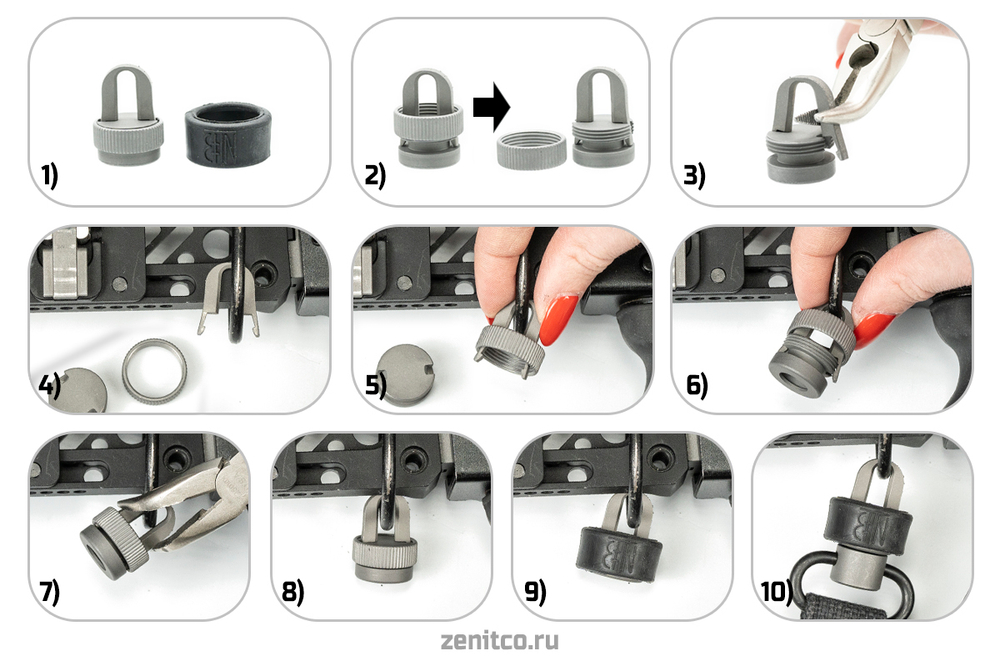 1)

2)

3)

4)

5)

6)

7)

8)

9)

10)

zenitco.ru