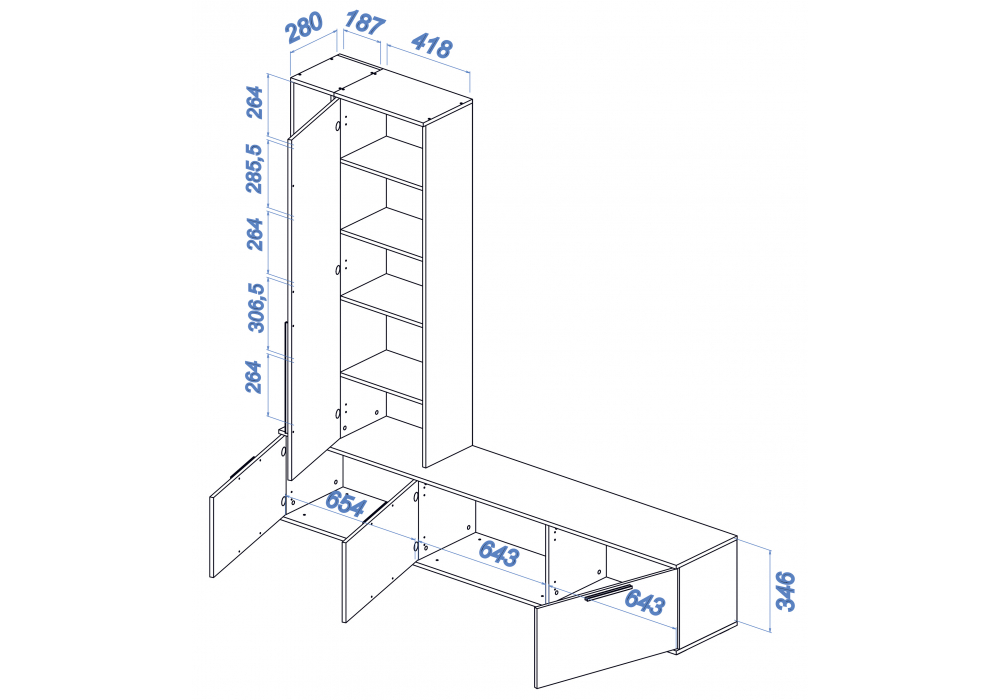 280
187
418
264
285,5
264
306,5
264
654
643
643
346