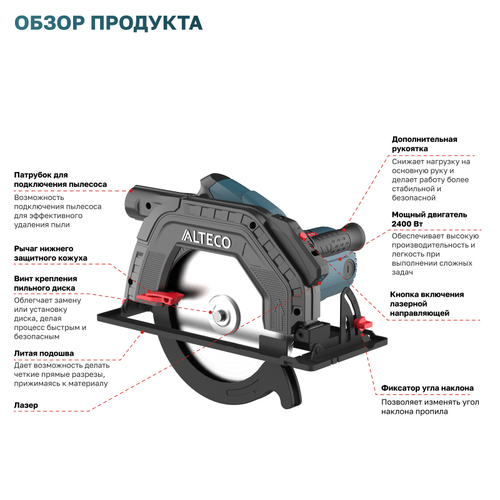 ОБЗОР ПРОДУКТА

Патрубок для подключения пылесоса
Возможность подключения пылесоса для эффективного удаления пыли

Рычаг нижнего защитного кожуха

Винт крепления пильного диска
Облегчает замену или установку диска, делая процесс быстрым и безопасным

Литая подошва
Дает возможность делать четкие прямые разрезы, прижимаясь к материалу

Лазер

ALTECO

Дополнительная рукоятка
Снижает нагрузку на основную руку и делает работу более стабильной и безопасной

Мощный двигатель 2400 Вт
Обеспечивает высокую производительность и легкость при выполнении сложных задач

Кнопка включения лазерной направляющей

Фиксатор угла наклона
Позволяет изменять угол наклона пропила