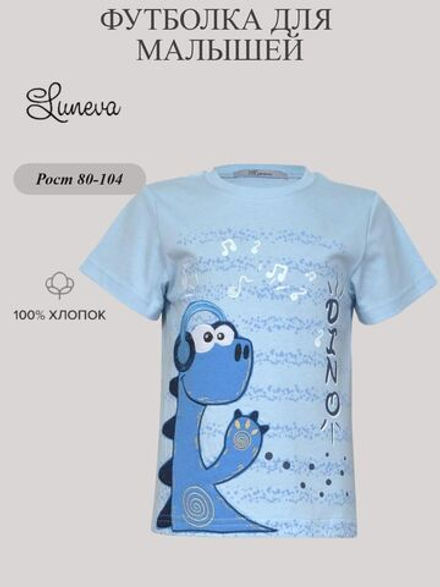 ФУТБОЛКА ДЛЯ МАЛЫШЕЙ

Luneva

Рост 80-104

100% ХЛОПОК

DINO