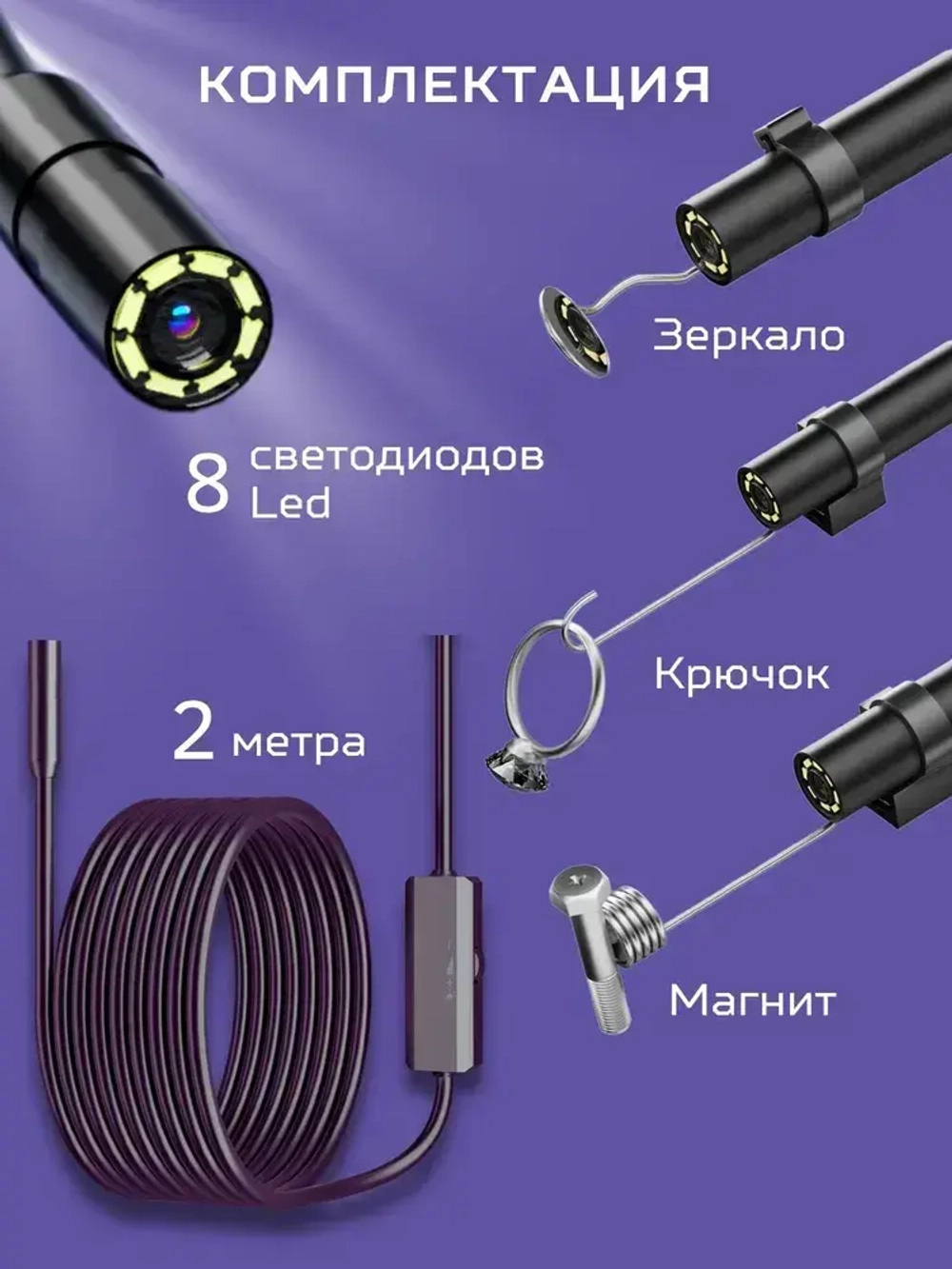 КОМПЛЕКТАЦИЯ

Зеркало

8 светодиодов Led

Крючок

2 метра

Магнит