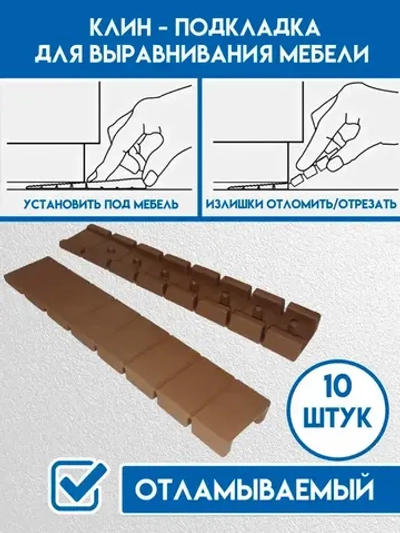 КЛИН - ПОДКЛАДКА
ДЛЯ ВЫРАВНИВАНИЯ МЕБЕЛИ

УСТАНОВИТЬ ПОД МЕБЕЛЬ

ИЗЛИШКИ ОТЛОМИТЬ/ОТРЕЗАТЬ

10
ШТУК

ОТЛАМЫВАЕМЫЙ