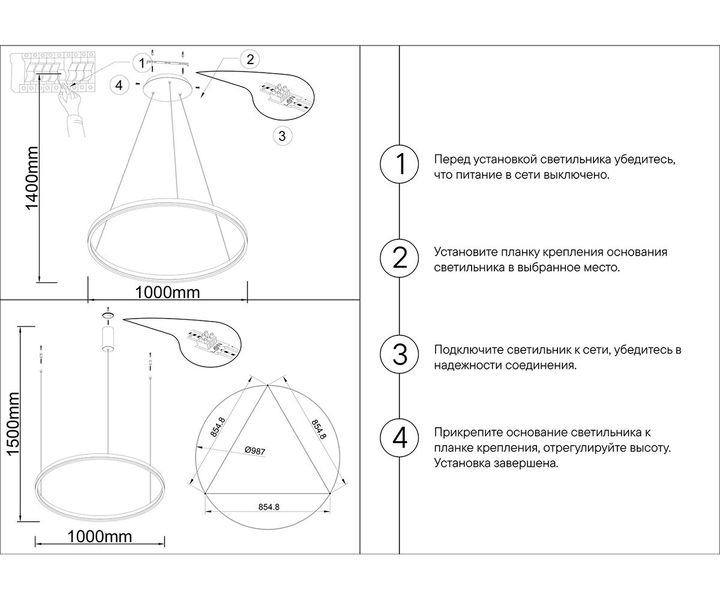 1
2
4
3
1400mm
1000mm
1500mm
854.8
854.8
Ø987
854.8
1000mm

1
Перед установкой светильника убедитесь, что питание в сети выключено.

2
Установите планку крепления основания светильника в выбранное место.

3
Подключите светильник к сети, убедитесь в надежности соединения.

4
Прикрепите основание светильника к планке крепления, отрегулируйте высоту. Установка завершена.