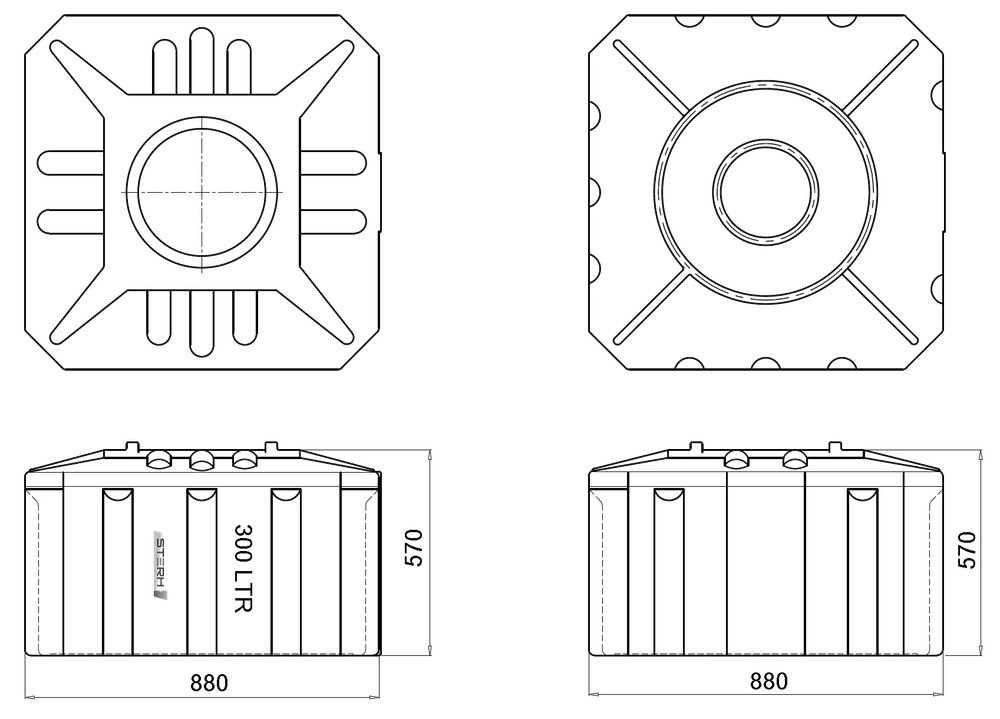 STERH
300 LTR
570
880
570
880