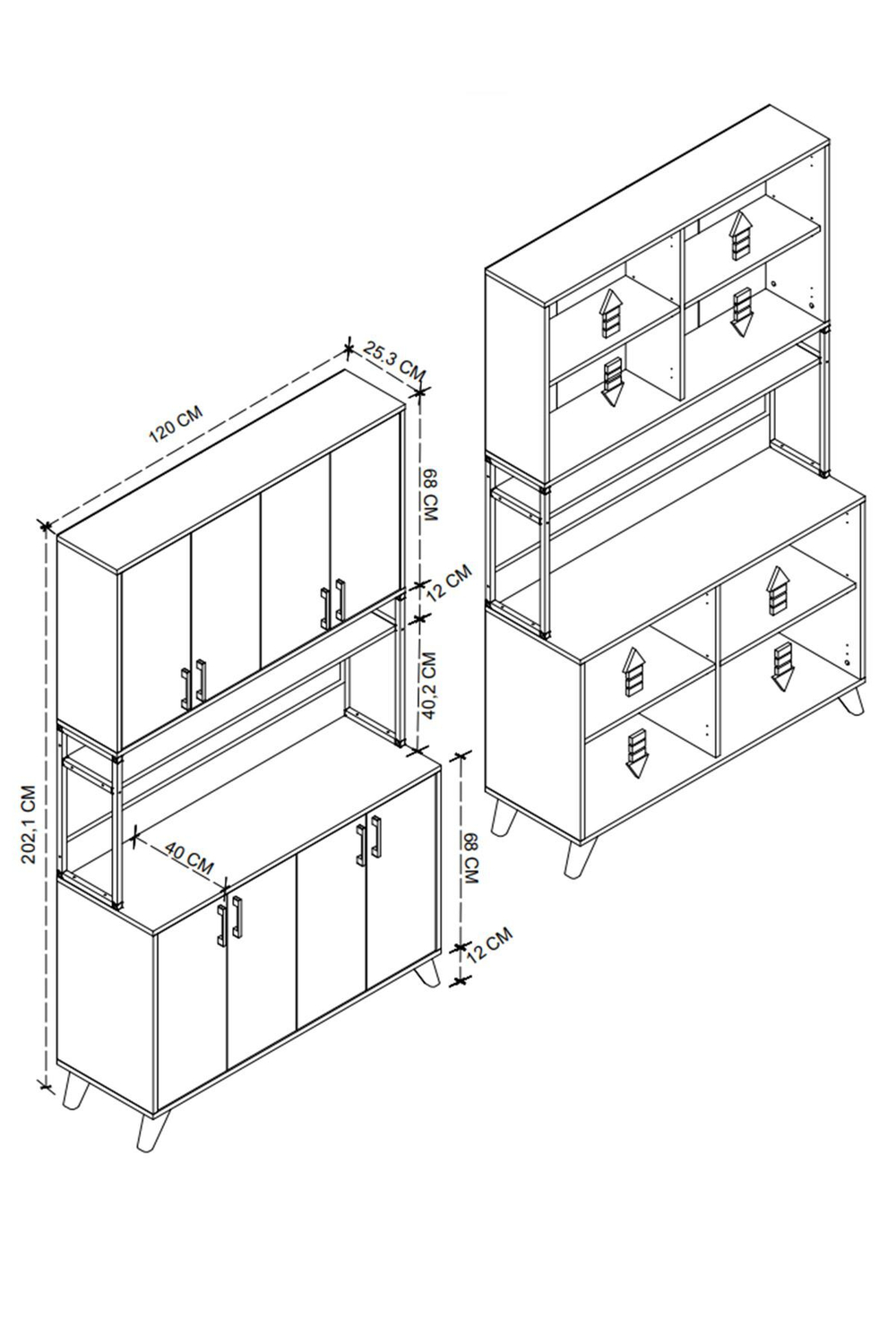 25,3 CM
120 CM
68 CM
12 CM
40,2 CM
202,1 CM
40 CM
68 CM
12 CM