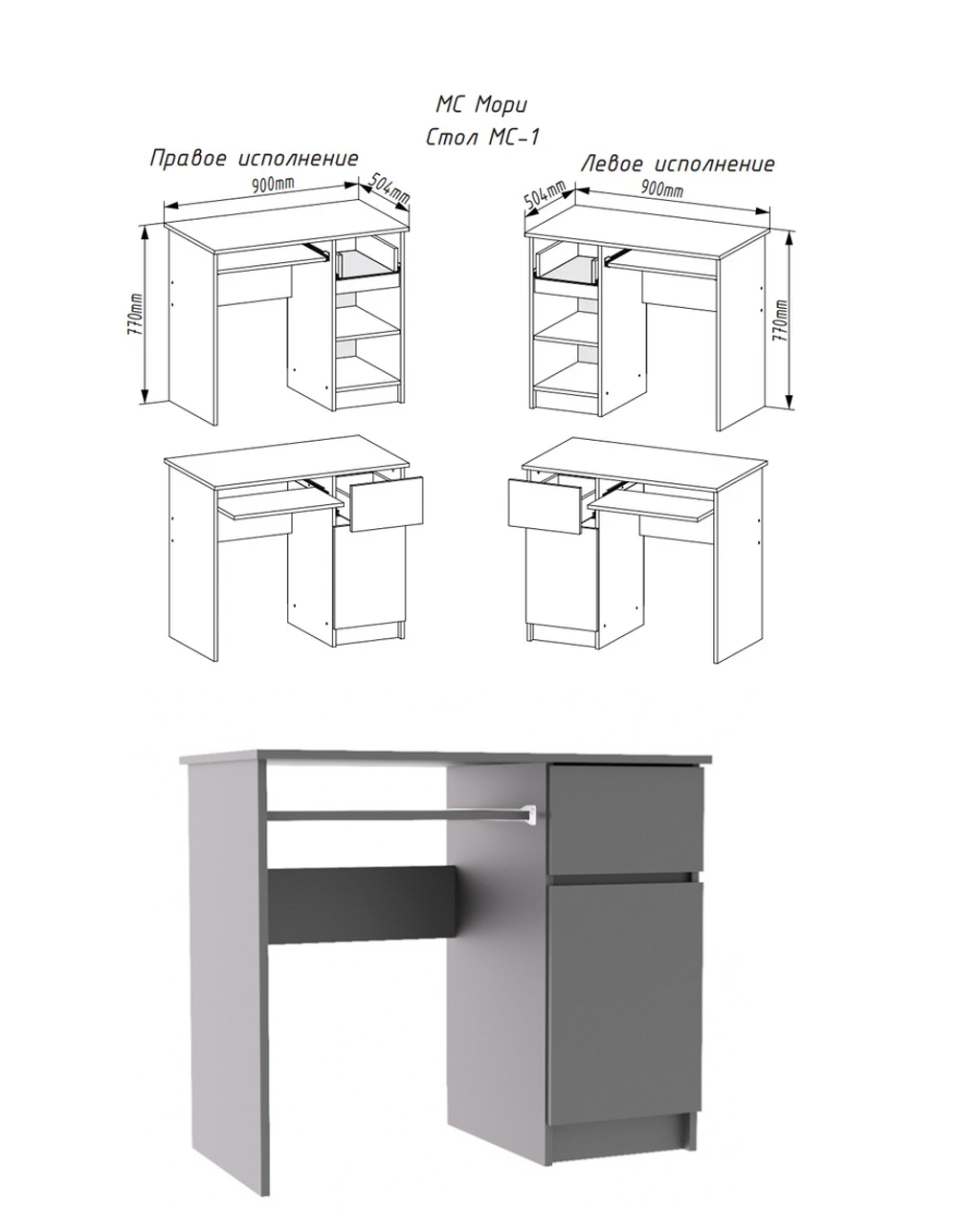 МС Мори
Стол МС-1

Правое исполнение
900mm
504mm
770mm

Левое исполнение
504mm
900mm
770mm