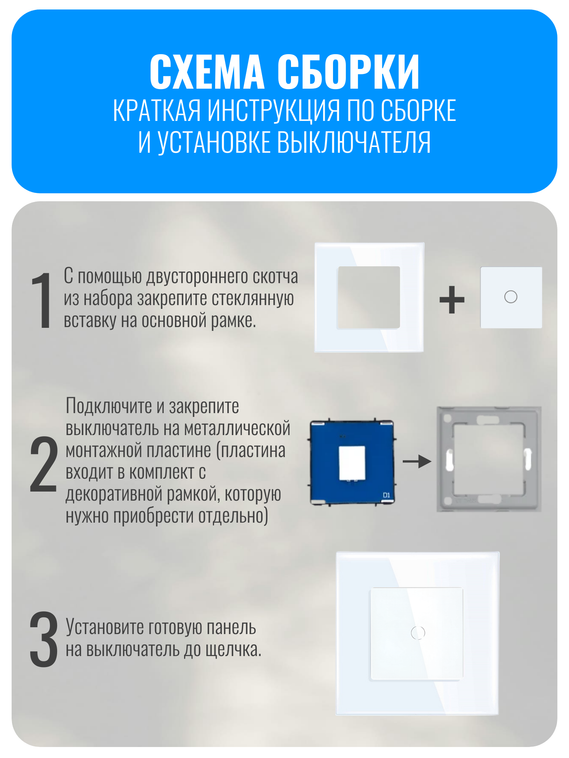 СХЕМА СБОРКИ
КРАТКАЯ ИНСТРУКЦИЯ ПО СБОРКЕ И УСТАНОВКЕ ВЫКЛЮЧАТЕЛЯ

1 С помощью двустороннего скотча из набора закрепите стеклянную вставку на основной рамке.

+

2 Подключите и закрепите выключатель на металлической монтажной пластине (пластина входит в комплект с декоративной рамкой, которую нужно приобрести отдельно)

D1

3 Установите готовую панель на выключатель до щелчка.