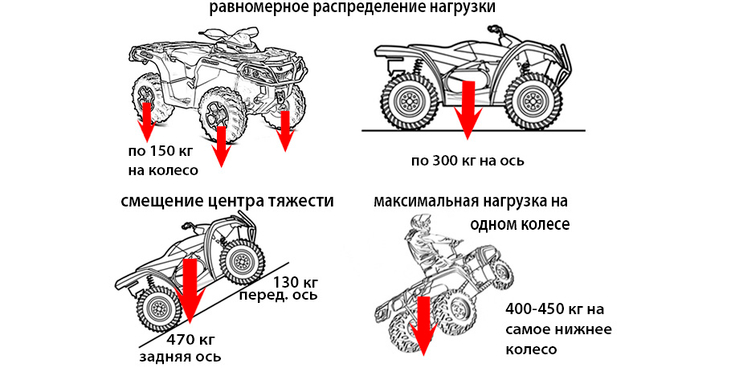 равномерное распределение нагрузки

по 150 кг на колесо

по 300 кг на ось

смещение центра тяжести

130 кг перед. ось

470 кг задняя ось

максимальная нагрузка на одном колесе

400-450 кг на самое нижнее колесо