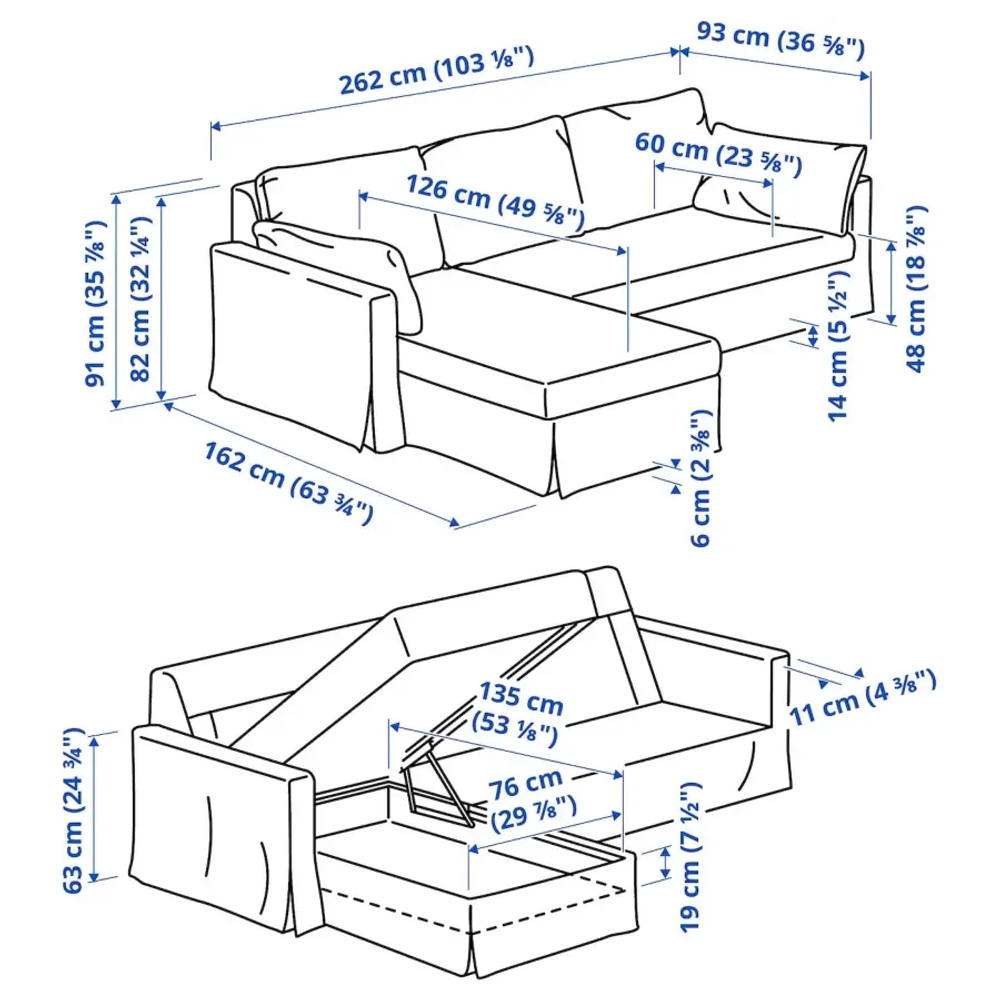 262 cm (103 ⅛")
93 cm (36 ⅝")
60 cm (23 ⅝")
126 cm (49 ⅝")
91 cm (35 ⅞")
82 cm (32 ¼")
48 cm (18 ⅞")
14 cm (5 ½")
162 cm (63 ¾")
6 cm (2 ⅜")

135 cm (53 ⅛")
11 cm (4 ⅜")
76 cm (29 ⅞")
63 cm (24 ¾")
19 cm (7 ½")